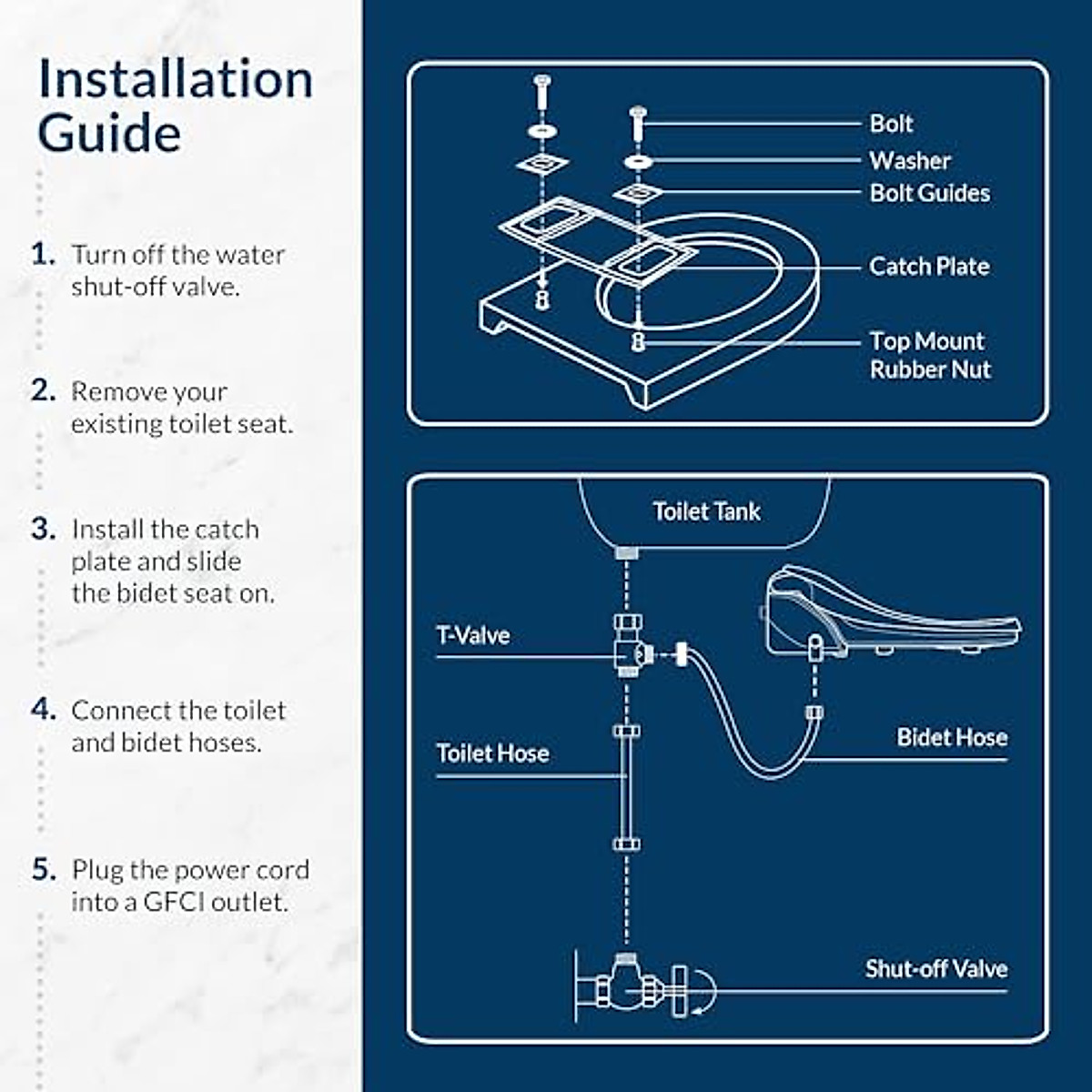 Installation Guide

1. Turn off the water shut-off valve.

2. Remove your existing toilet seat.

3. Install the catch plate and slide the bidet seat on.

4. Connect the toilet and bidet hoses.

5. Plug the power cord into a GFCI outlet.

Bolt
Washer
Bolt Guides
Catch Plate
Top Mount Rubber Nut

Toilet Tank
T-Valve
Toilet Hose
Bidet Hose
Shut-off Valve