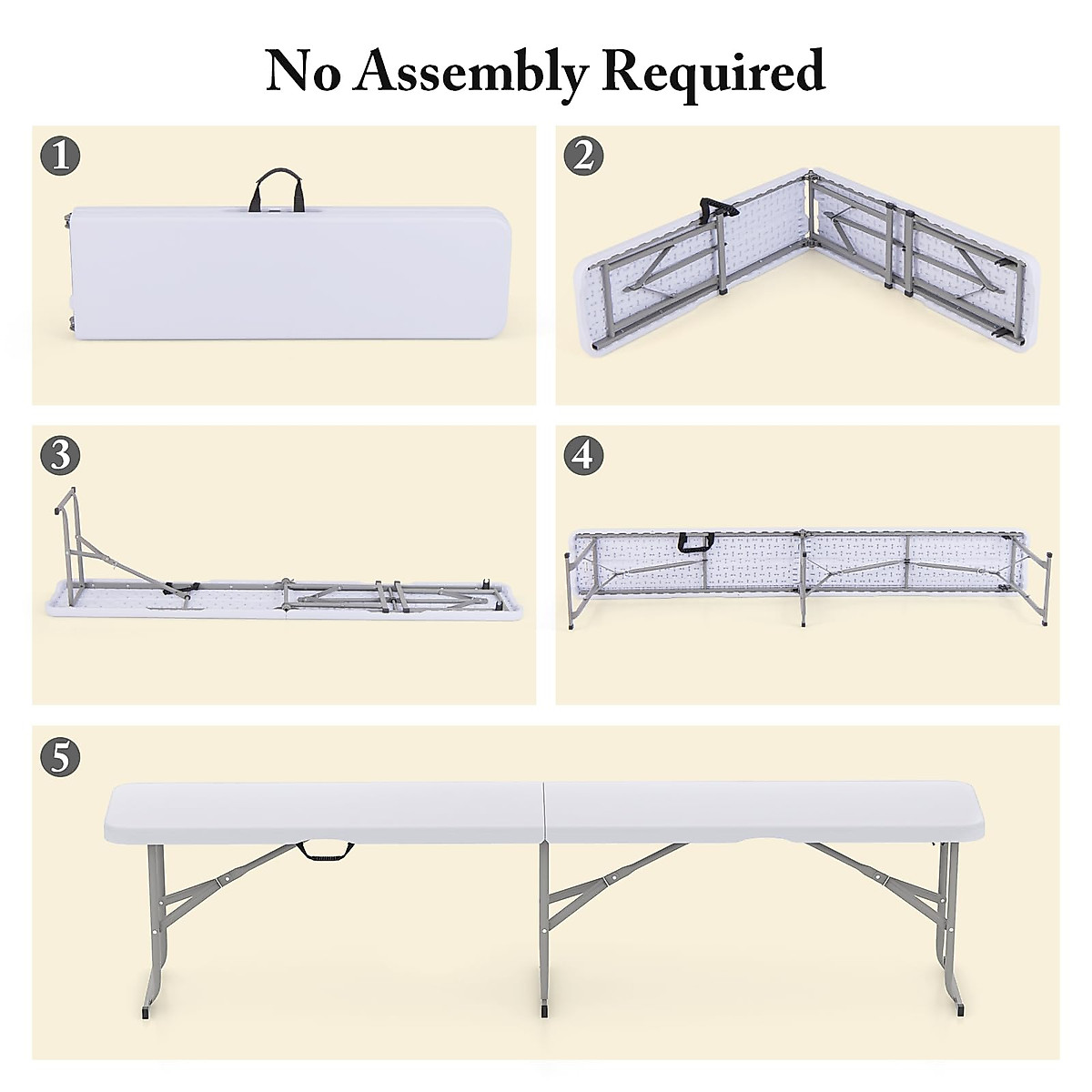 No Assembly Required

1

2

3

4

5