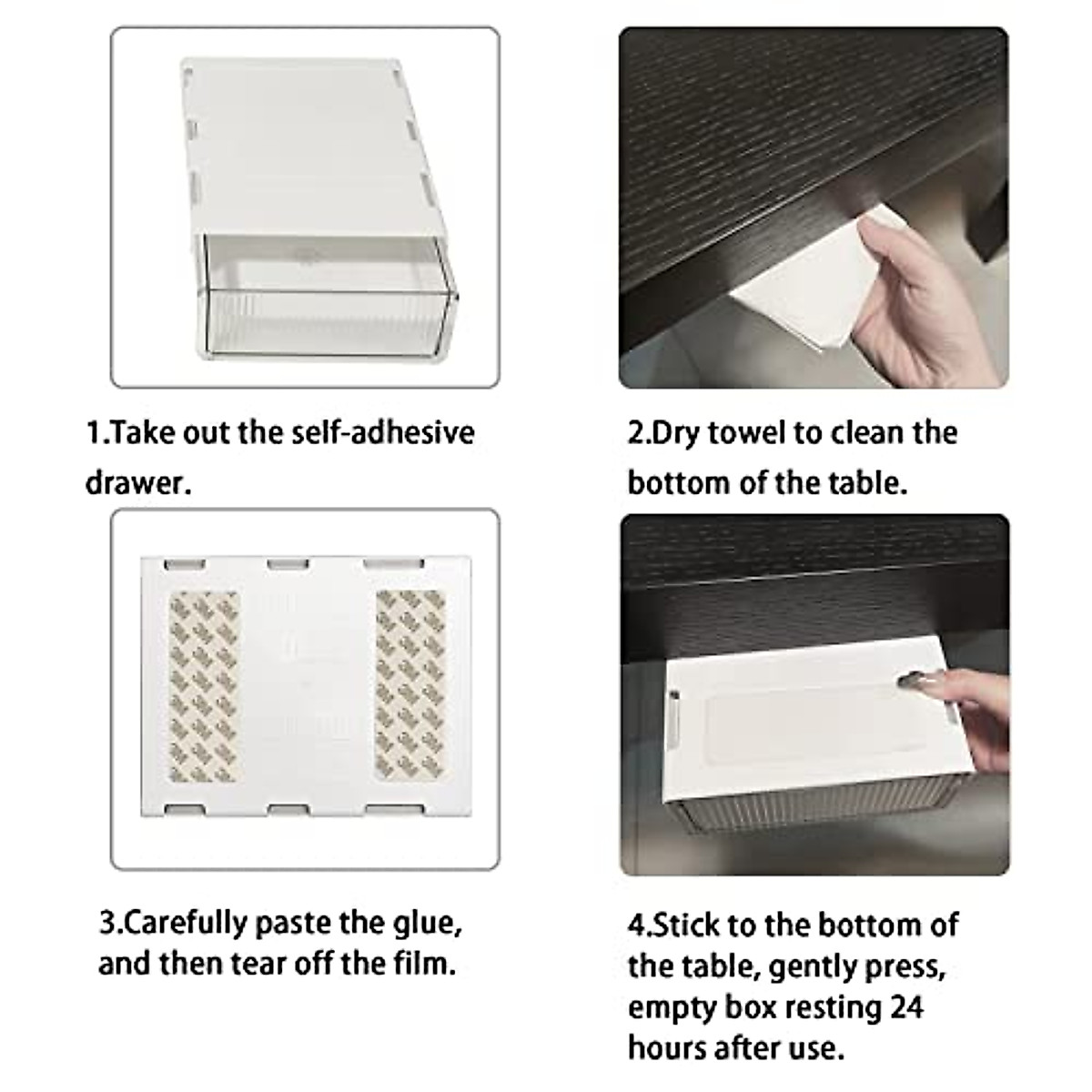 1.Take out the self-adhesive drawer.

2.Dry towel to clean the bottom of the table.

3.Carefully paste the glue, and then tear off the film.

4.Stick to the bottom of the table, gently press, empty box resting 24 hours after use.