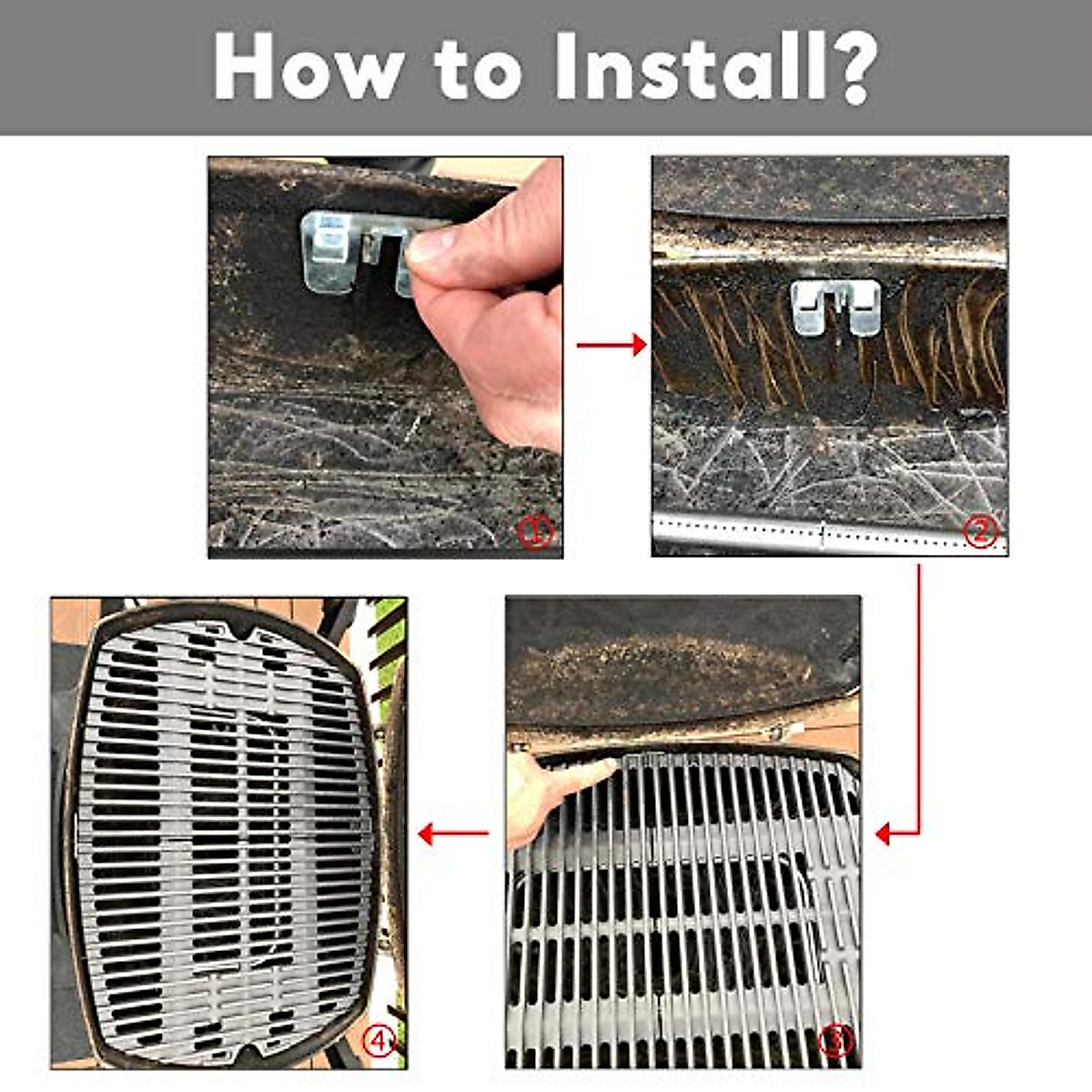 How to Install?

①

②

③

④