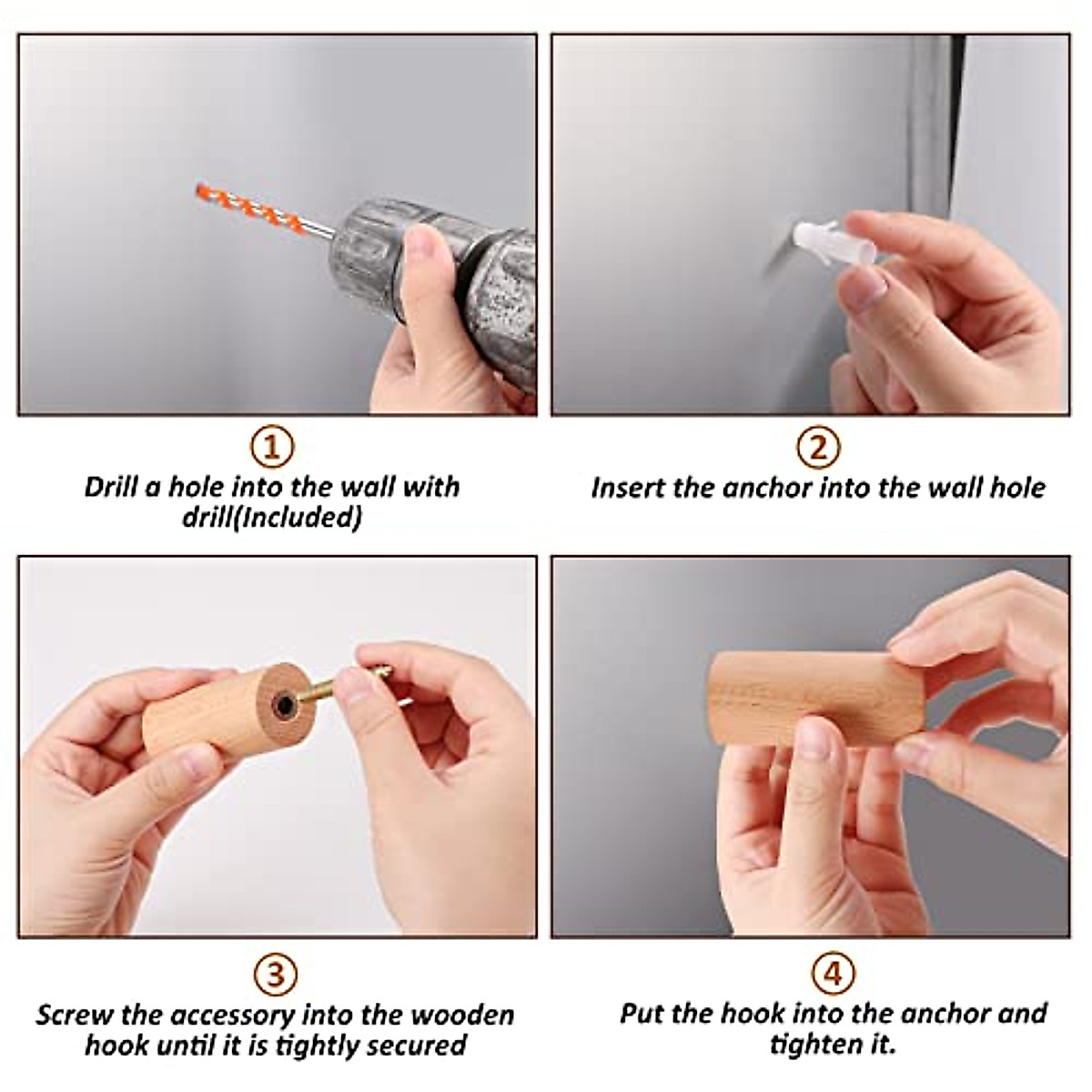 ①
Drill a hole into the wall with drill(Included)

②
Insert the anchor into the wall hole

③
Screw the accessory into the wooden hook until it is tightly secured

④
Put the hook into the anchor and tighten it.