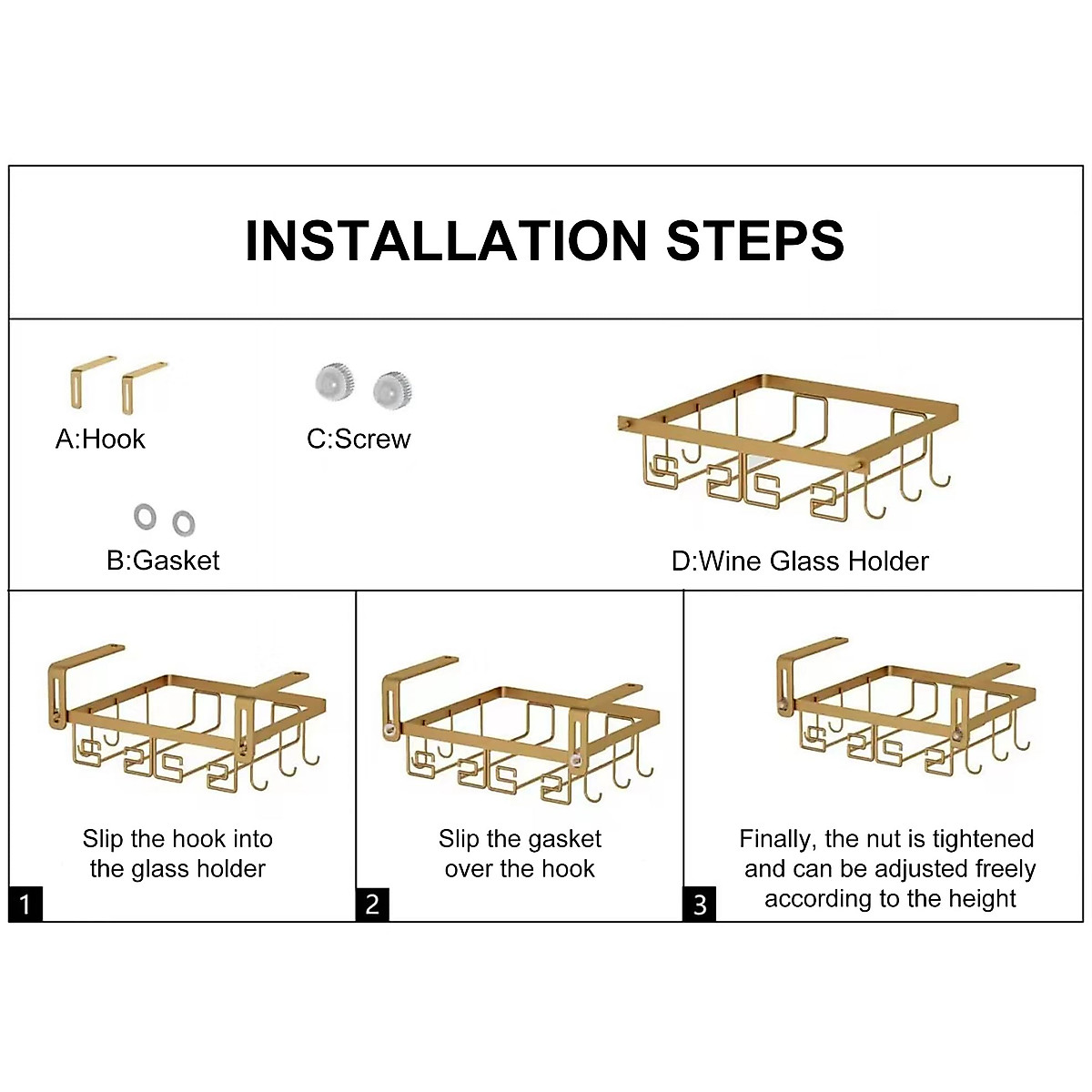 INSTALLATION STEPS

A:Hook

C:Screw

B:Gasket

D:Wine Glass Holder

Slip the hook into the glass holder

1

Slip the gasket over the hook

2

Finally, the nut is tightened and can be adjusted freely according to the height

3