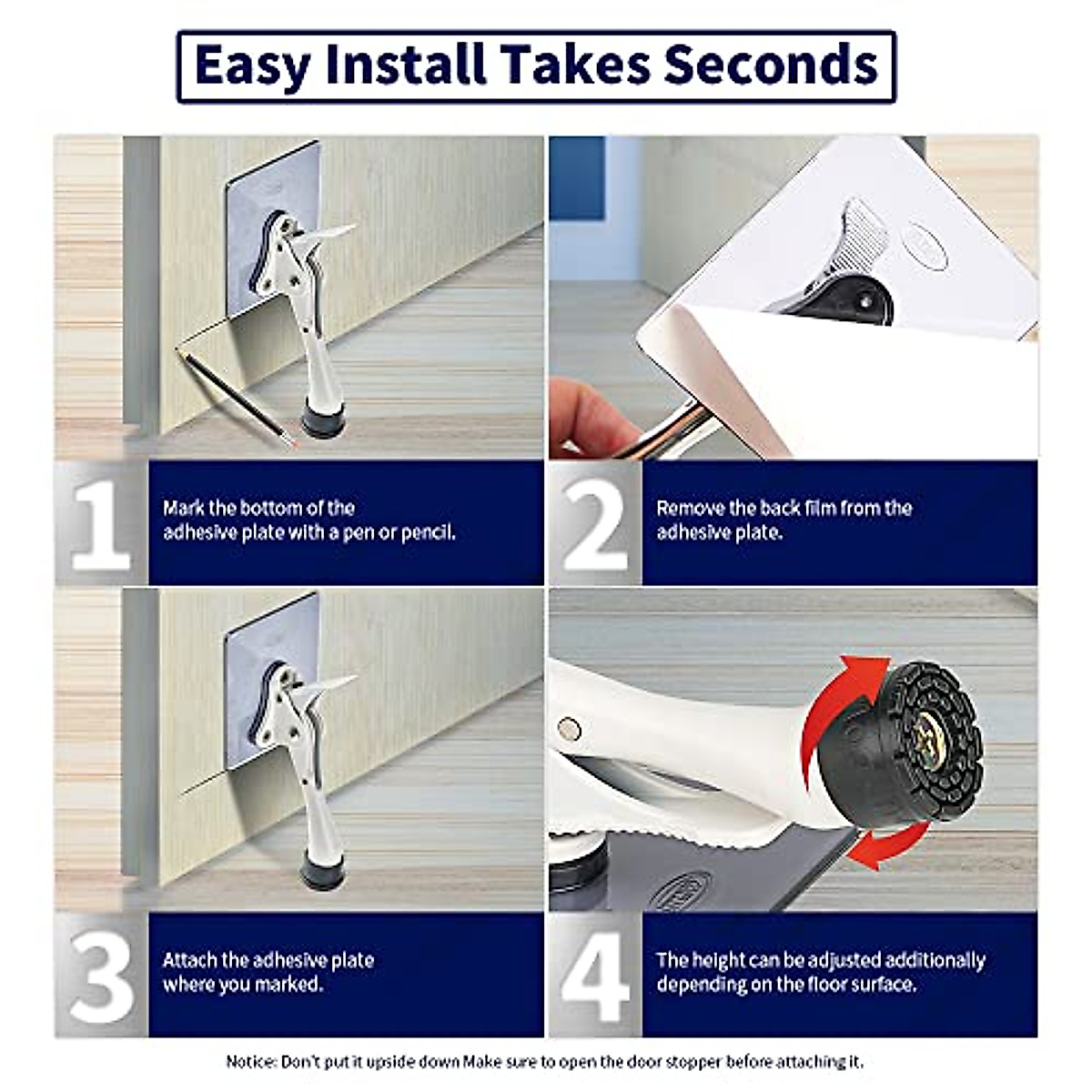 Easy Install Takes Seconds

1
Mark the bottom of the adhesive plate with a pen or pencil.

2
Remove the back film from the adhesive plate.

3
Attach the adhesive plate where you marked.

4
The height can be adjusted additionally depending on the floor surface.

Notice: Don't put it upside down Make sure to open the door stopper before attaching it.