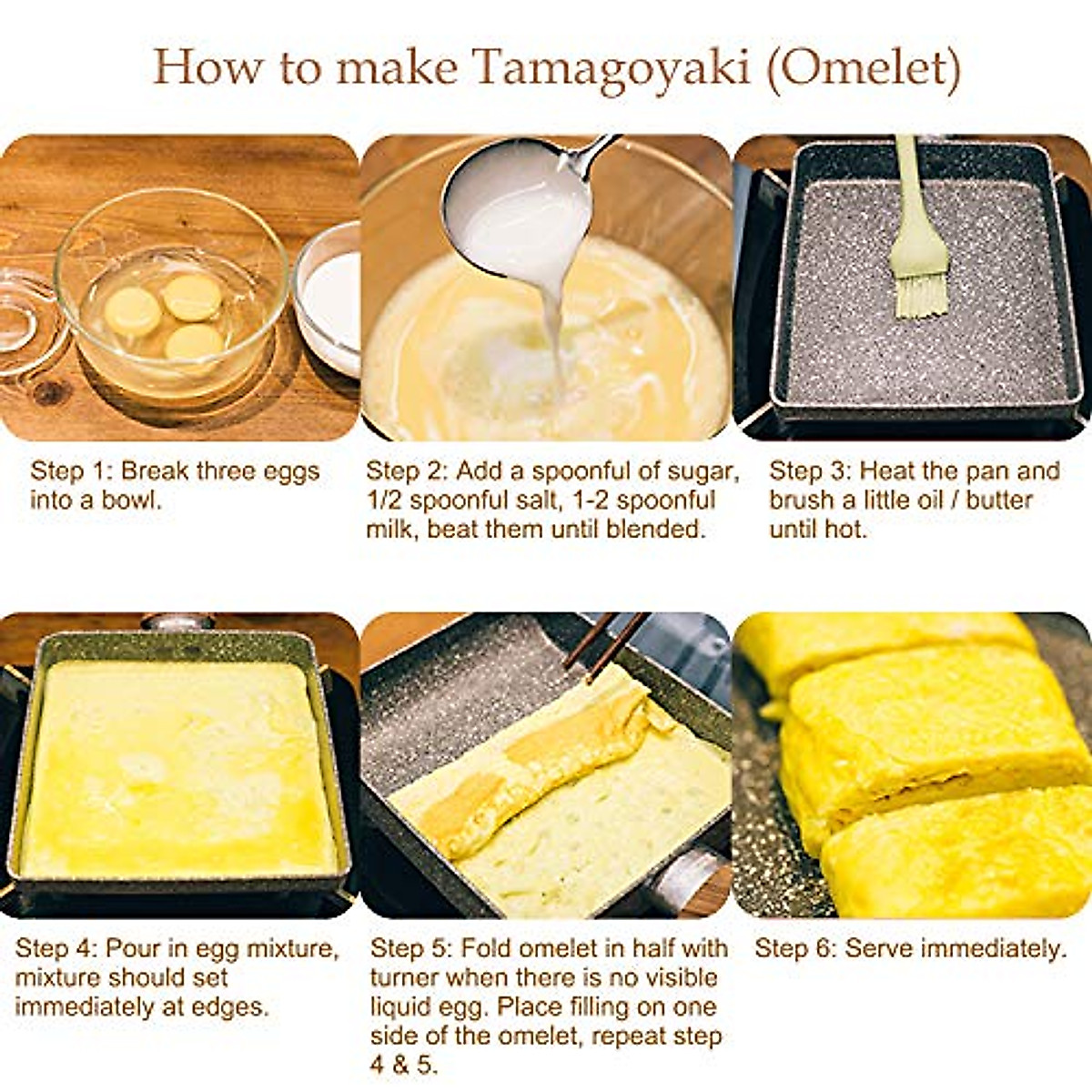 How to make Tamagoyaki (Omelet)

Step 1: Break three eggs into a bowl.

Step 2: Add a spoonful of sugar, 1/2 spoonful salt, 1-2 spoonful milk, beat them until blended.

Step 3: Heat the pan and brush a little oil / butter until hot.

Step 4: Pour in egg mixture, mixture should set immediately at edges.

Step 5: Fold omelet in half with turner when there is no visible liquid egg. Place filling on one side of the omelet, repeat step 4 & 5.

Step 6: Serve immediately.