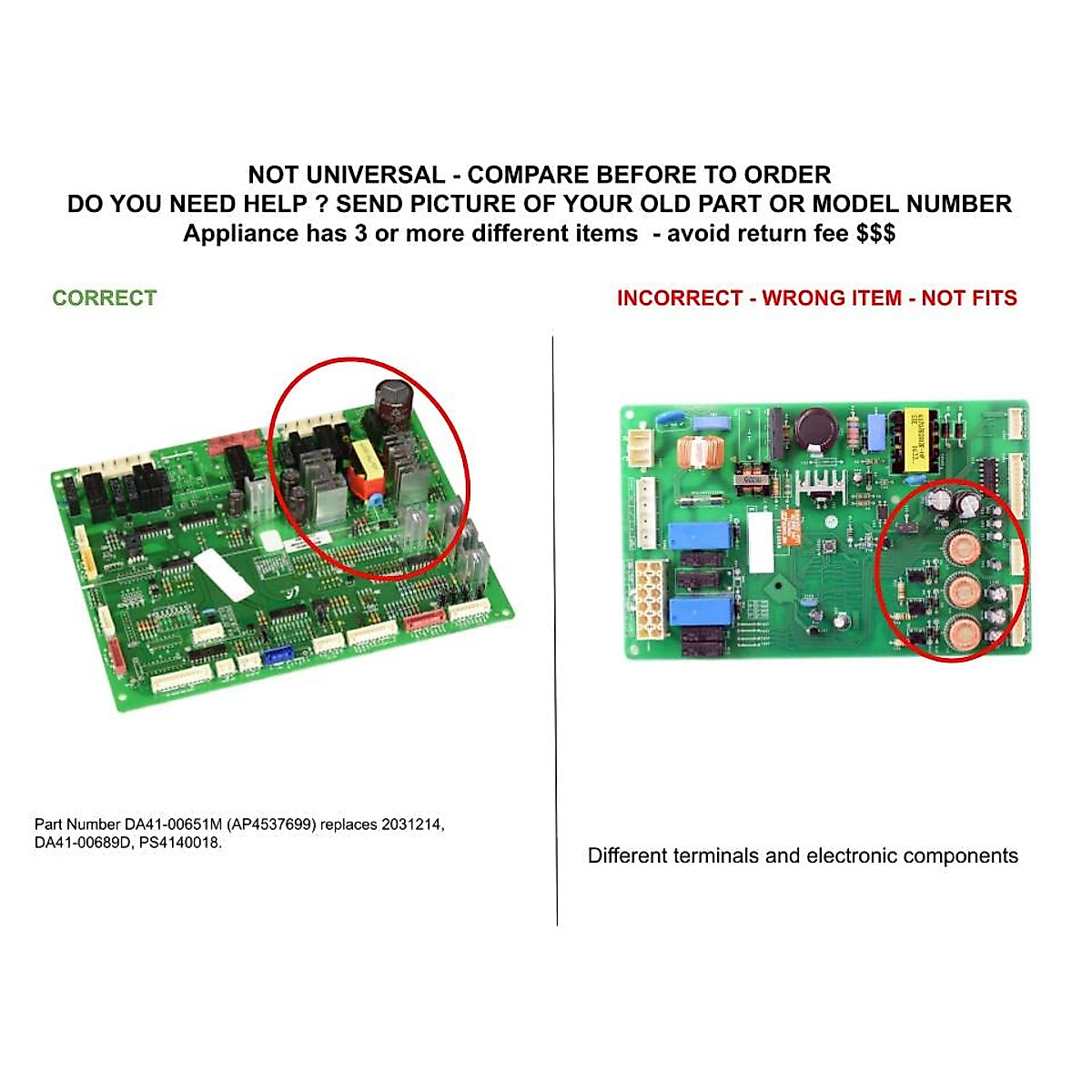 NOT UNIVERSAL - COMPARE BEFORE TO ORDER
DO YOU NEED HELP ? SEND PICTURE OF YOUR OLD PART OR MODEL NUMBER
Appliance has 3 or more different items - avoid return fee $$$

CORRECT

Part Number DA41-00651M (AP4537699) replaces 2031214, DA41-00689D, PS4140018.

INCORRECT - WRONG ITEM - NOT FITS

Different terminals and electronic components