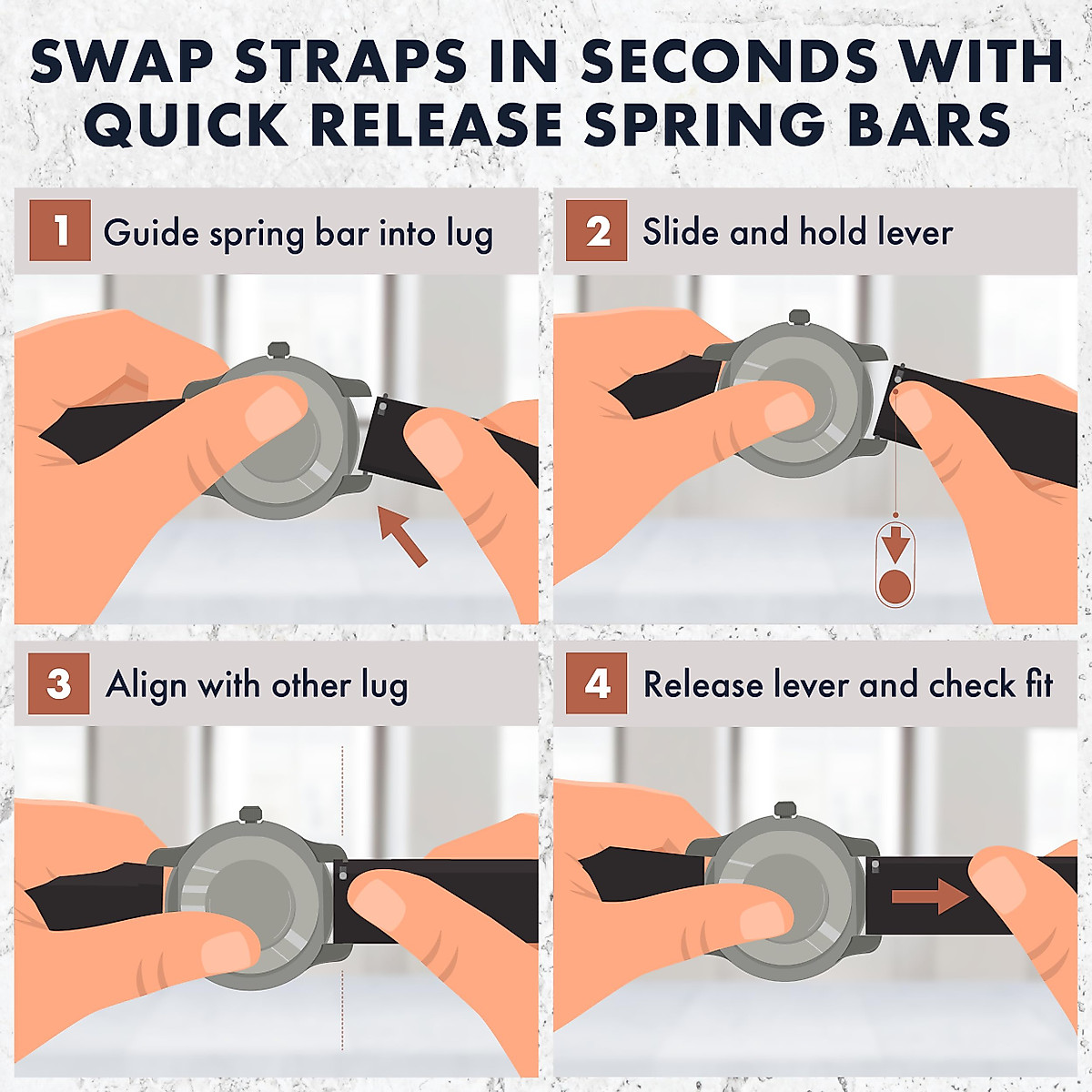 SWAP STRAPS IN SECONDS WITH QUICK RELEASE SPRING BARS

1 Guide spring bar into lug

2 Slide and hold lever

3 Align with other lug

4 Release lever and check fit