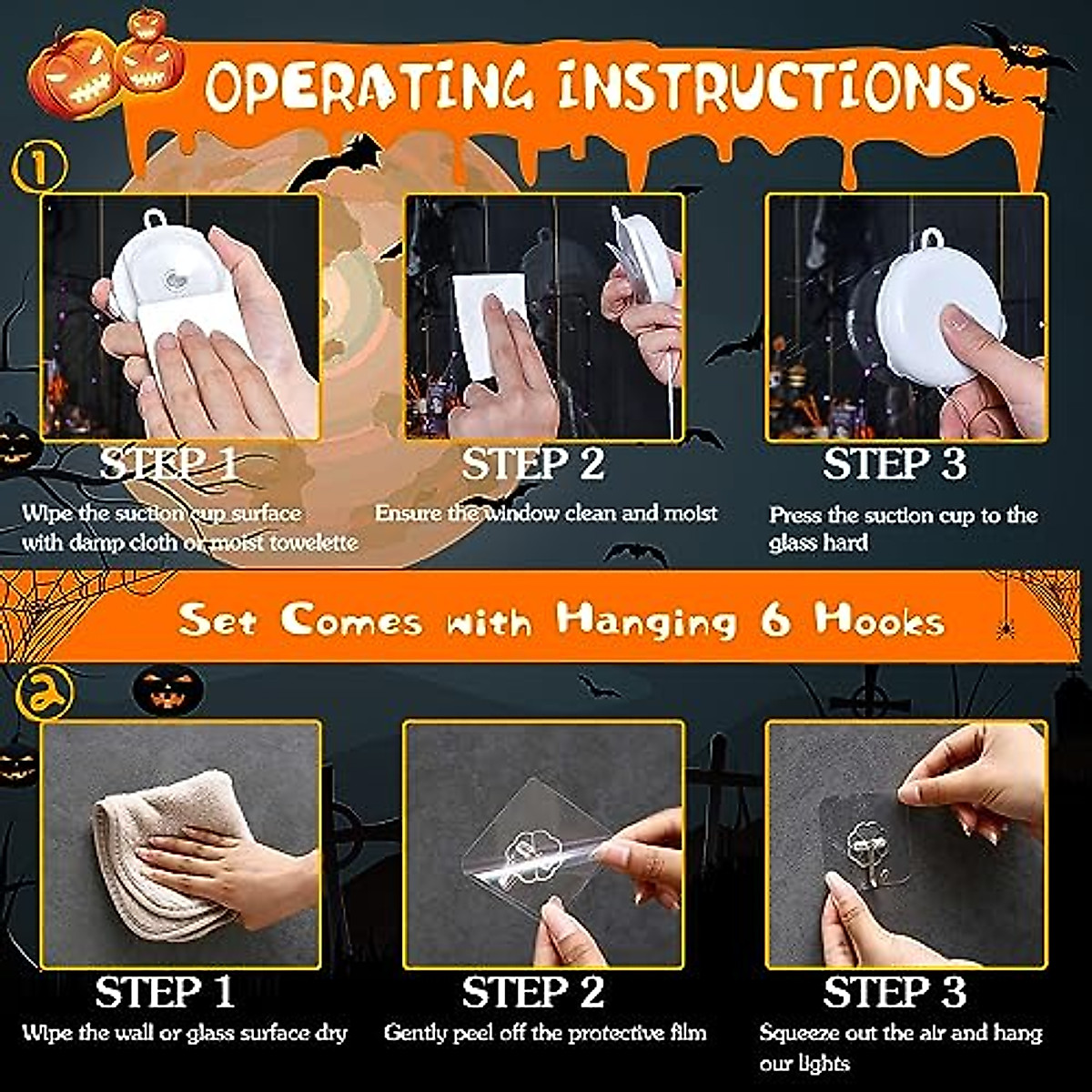 OPERATING INSTRUCTIONS

①

STEP 1
Wipe the suction cup surface with damp cloth or moist towelette

STEP 2
Ensure the window clean and moist

STEP 3
Press the suction cup to the glass hard

Set Comes with Hanging 6 Hooks

②

STEP 1
Wipe the wall or glass surface dry

STEP 2
Gently peel off the protective film

STEP 3
Squeeze out the air and hang our lights