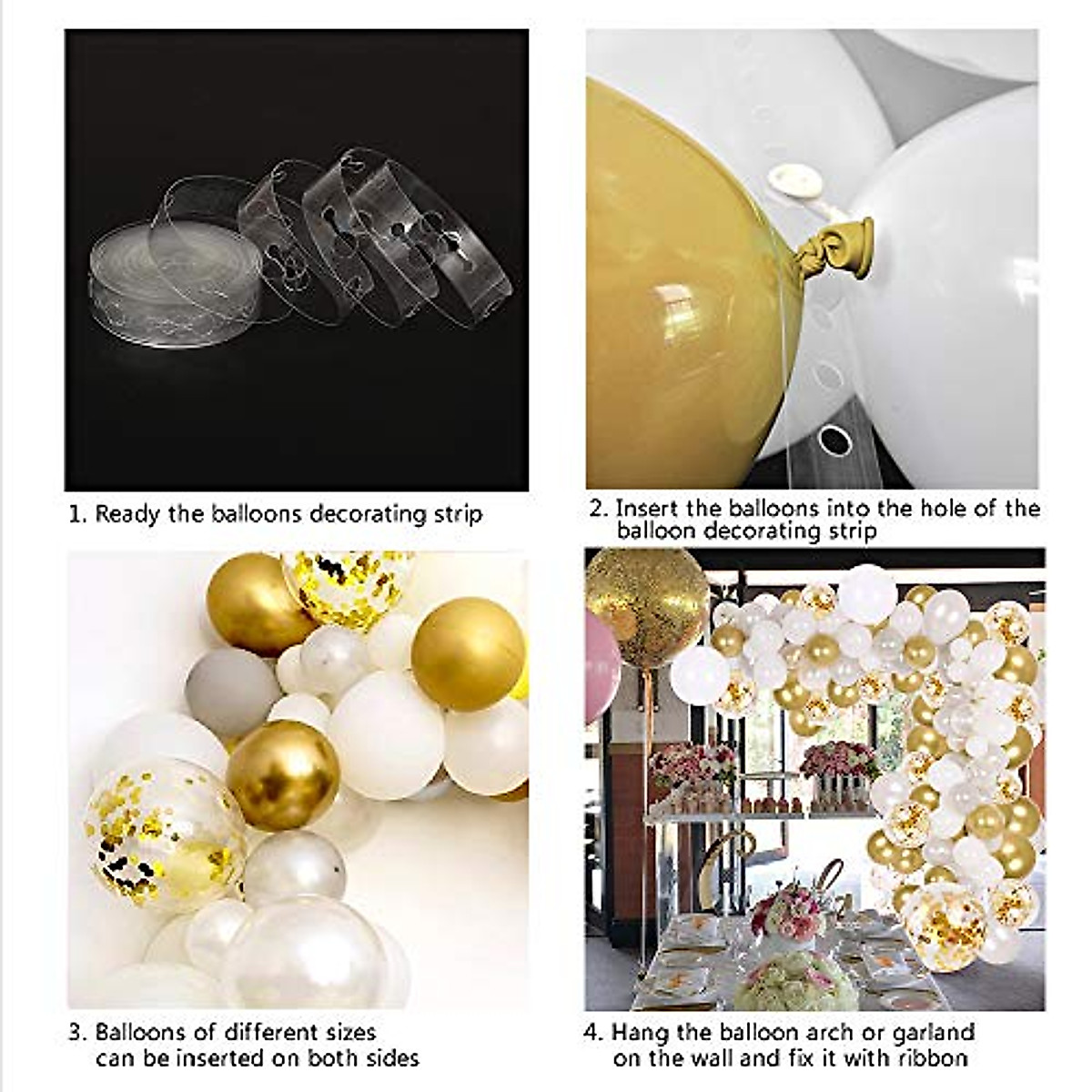 1. Ready the balloons decorating strip

2. Insert the balloons into the hole of the balloon decorating strip

3. Balloons of different sizes can be inserted on both sides

4. Hang the balloon arch or garland on the wall and fix it with ribbon