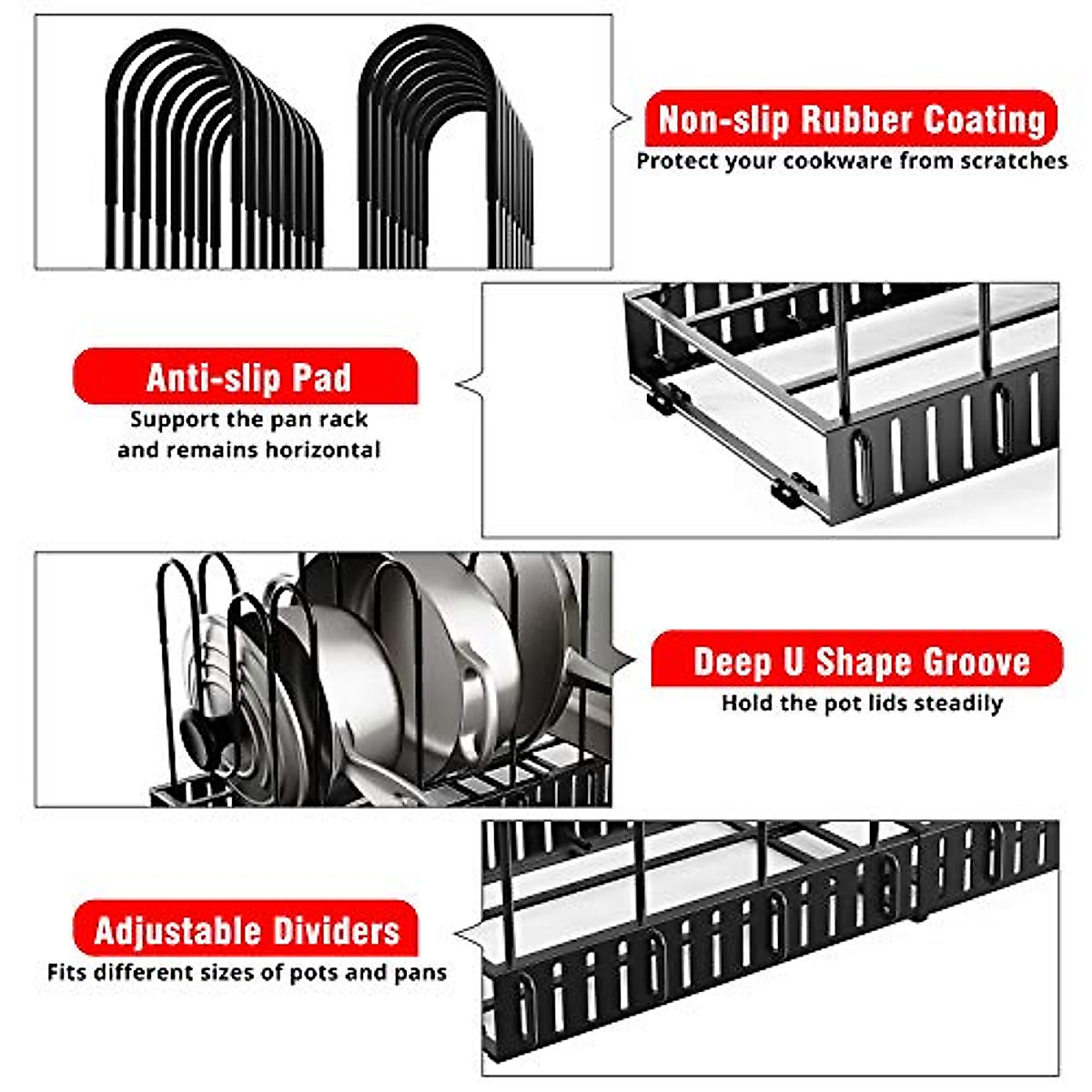 Non-slip Rubber Coating
Protect your cookware from scratches

Anti-slip Pad
Support the pan rack and remains horizontal

Deep U Shape Groove
Hold the pot lids steadily

Adjustable Dividers
Fits different sizes of pots and pans