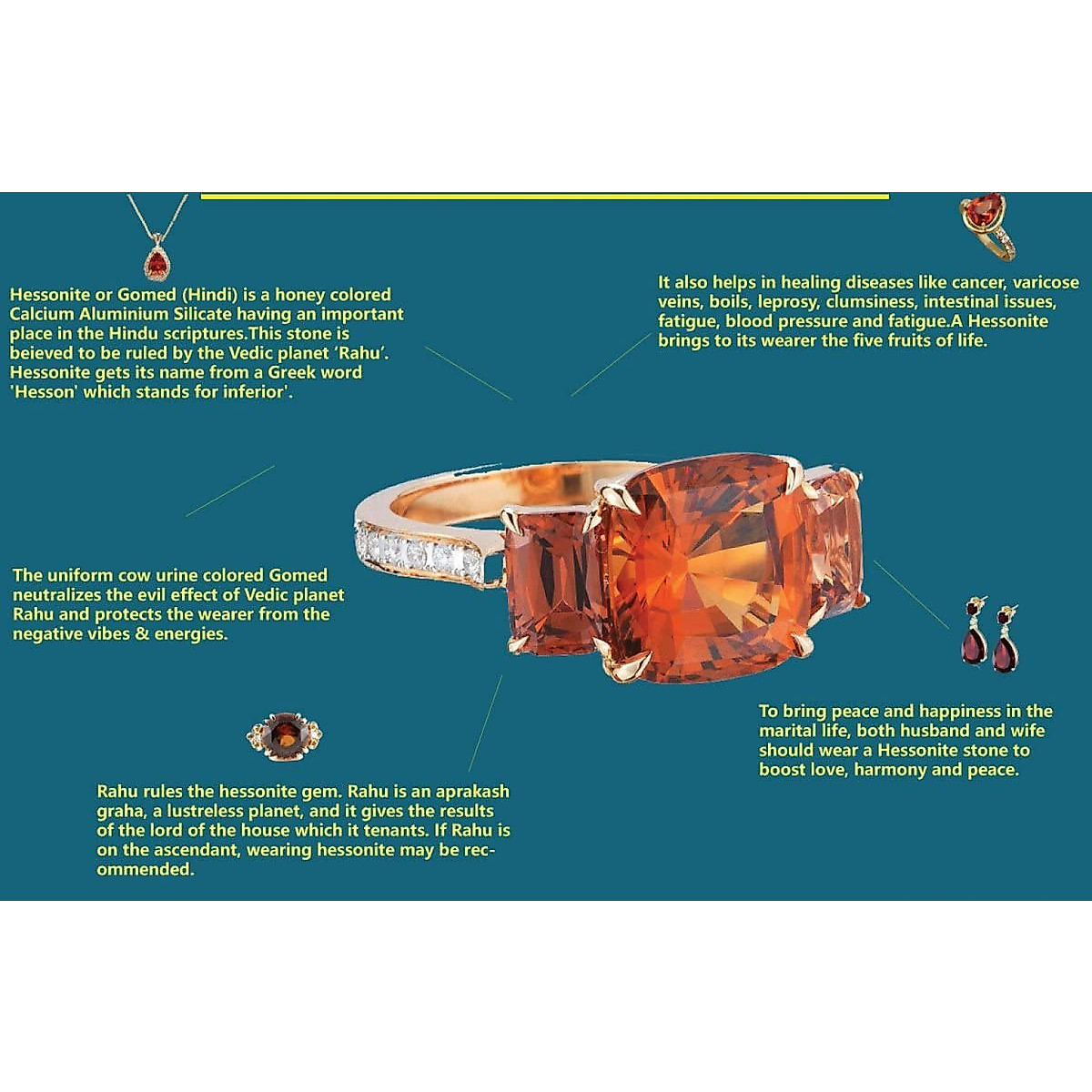 Hessonite or Gomed (Hindi) is a honey colored Calcium Aluminium Silicate having an important place in the Hindu scriptures.This stone is beieved to be ruled by the Vedic planet 'Rahu'. Hessonite gets its name from a Greek word 'Hesson' which stands for inferior'.

It also helps in healing diseases like cancer, varicose veins, boils, leprosy, clumsiness, intestinal issues, fatigue, blood pressure and fatigue.A Hessonite brings to its wearer the five fruits of life.

The uniform cow urine colored Gomed neutralizes the evil effect of Vedic planet Rahu and protects the wearer from the negative vibes & energies.

To bring peace and happiness in the marital life, both husband and wife should wear a Hessonite stone to boost love, harmony and peace.

Rahu rules the hessonite gem. Rahu is an aprakash graha, a lustreless planet, and it gives the results of the lord of the house which it tenants. If Rahu is on the ascendant, wearing hessonite may be recommended.