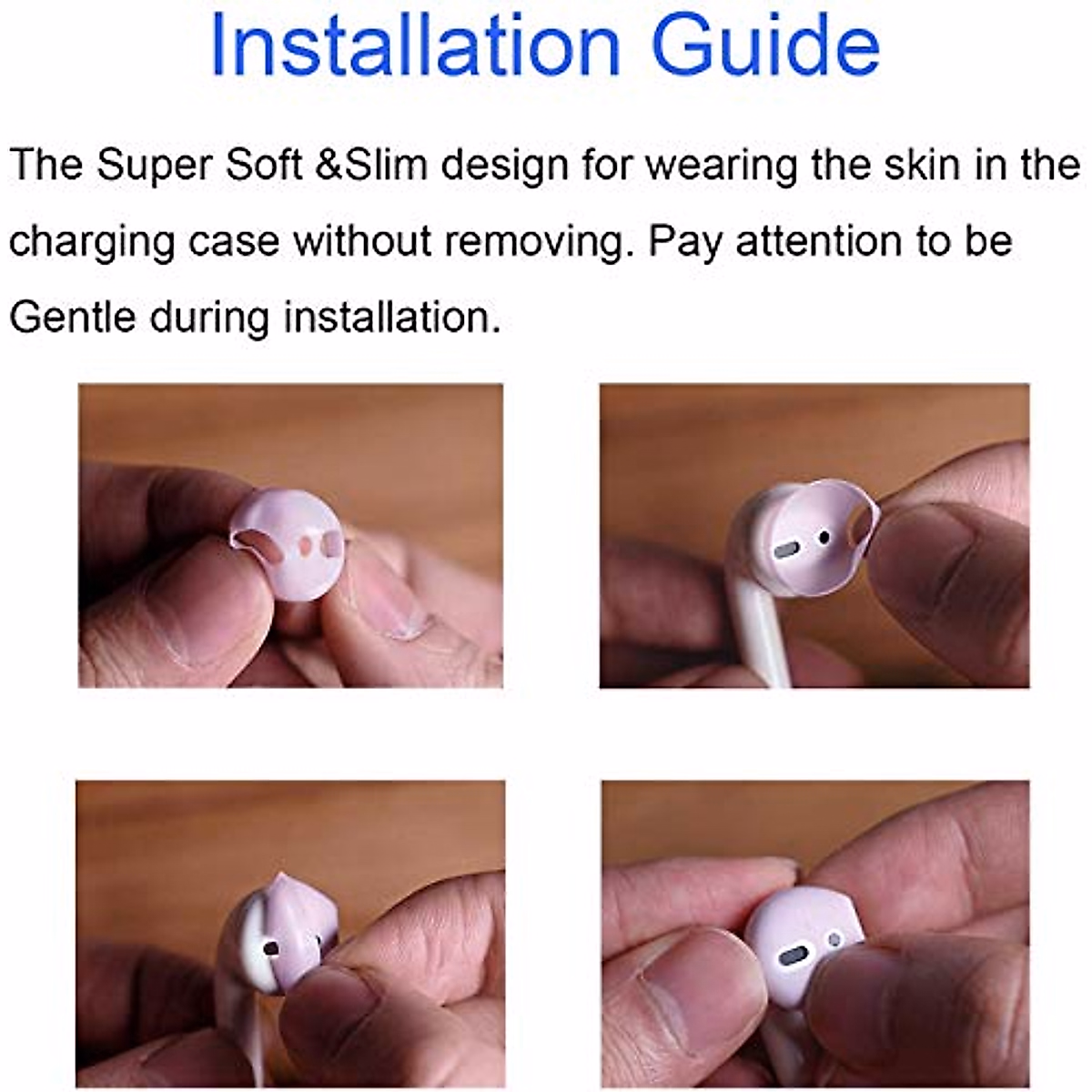 Installation Guide

The Super Soft &Slim design for wearing the skin in the charging case without removing. Pay attention to be Gentle during installation.