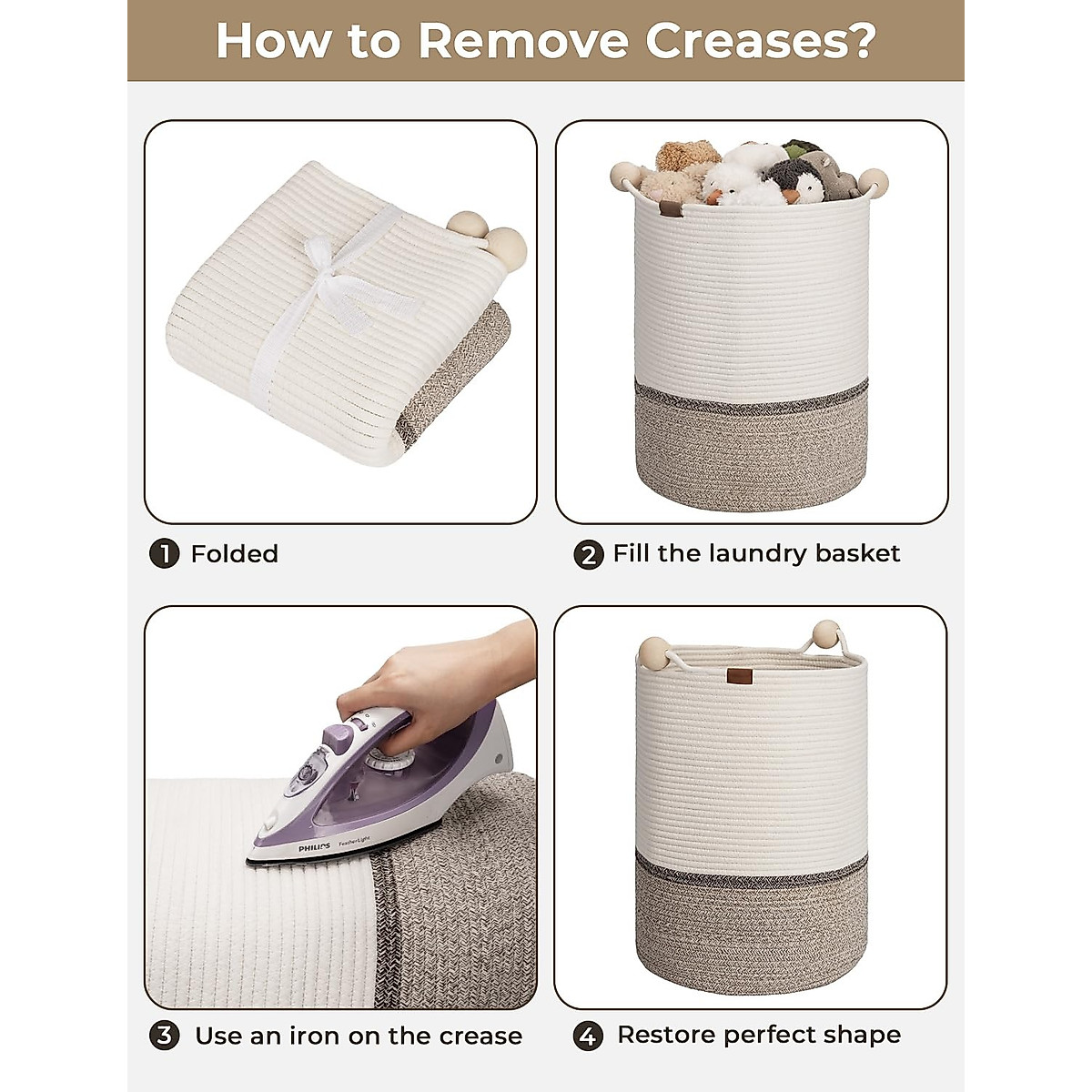 How to Remove Creases?

1 Folded

2 Fill the laundry basket

PHILIPS FeatherLight

3 Use an iron on the crease

4 Restore perfect shape