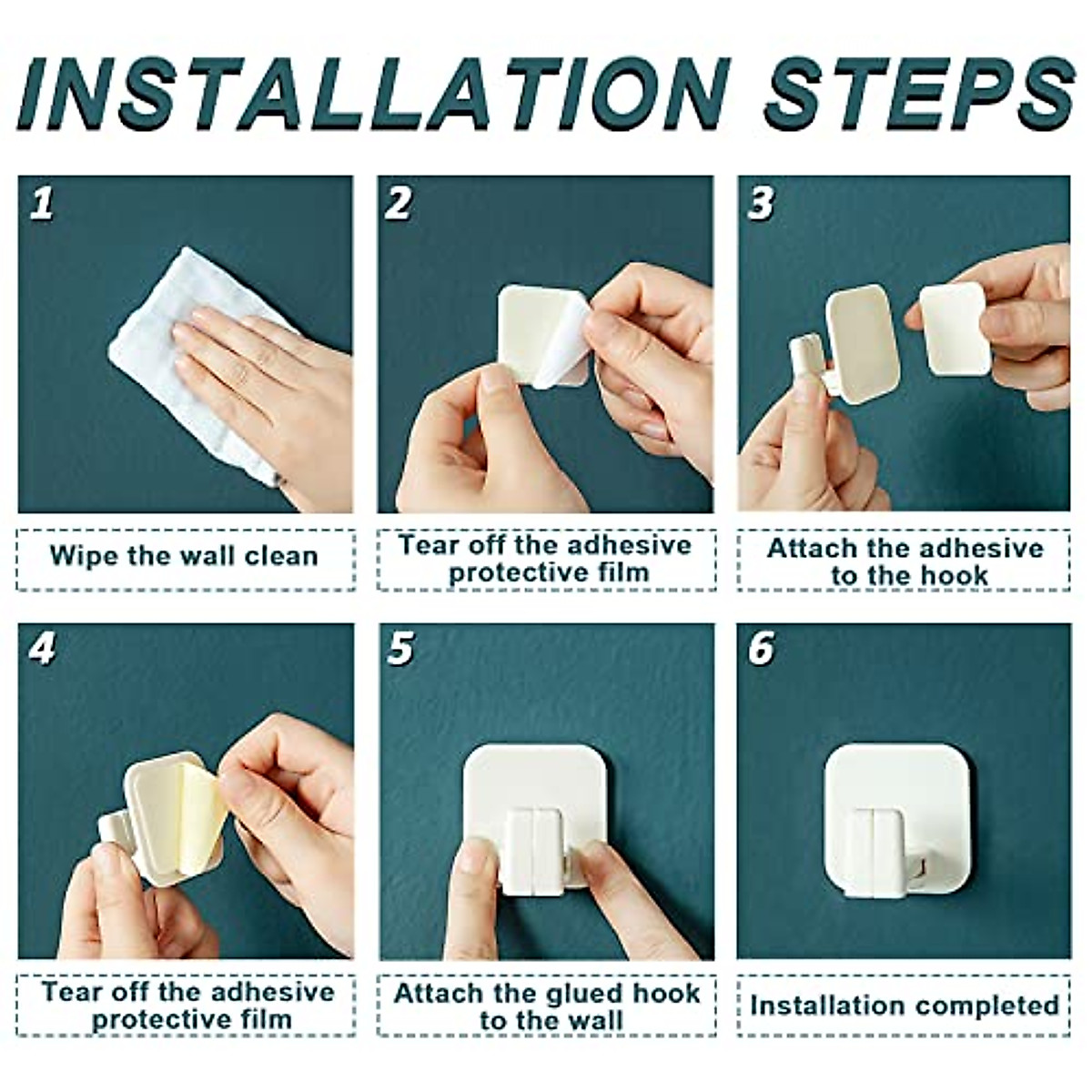 INSTALLATION STEPS

1

Wipe the wall clean

2

Tear off the adhesive protective film

3

Attach the adhesive to the hook

4

Tear off the adhesive protective film

5

Attach the glued hook to the wall

6

Installation completed