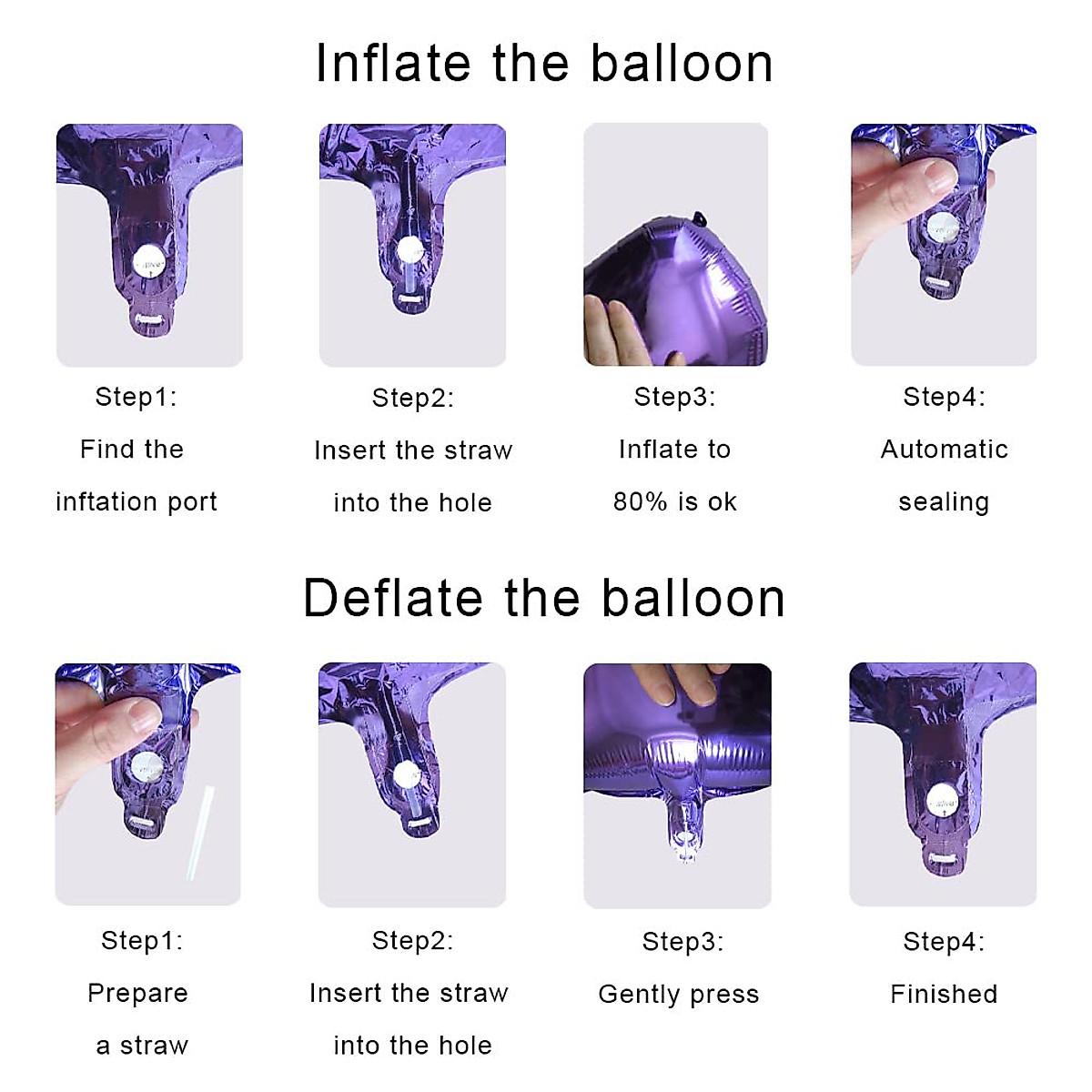 Inflate the balloon

Step1:
Find the
inftation port

Step2:
Insert the straw
into the hole

Step3:
Inflate to
80% is ok

Step4:
Automatic
sealing

Deflate the balloon

Step1:
Prepare
a straw

Step2:
Insert the straw
into the hole

Step3:
Gently press

Step4:
Finished