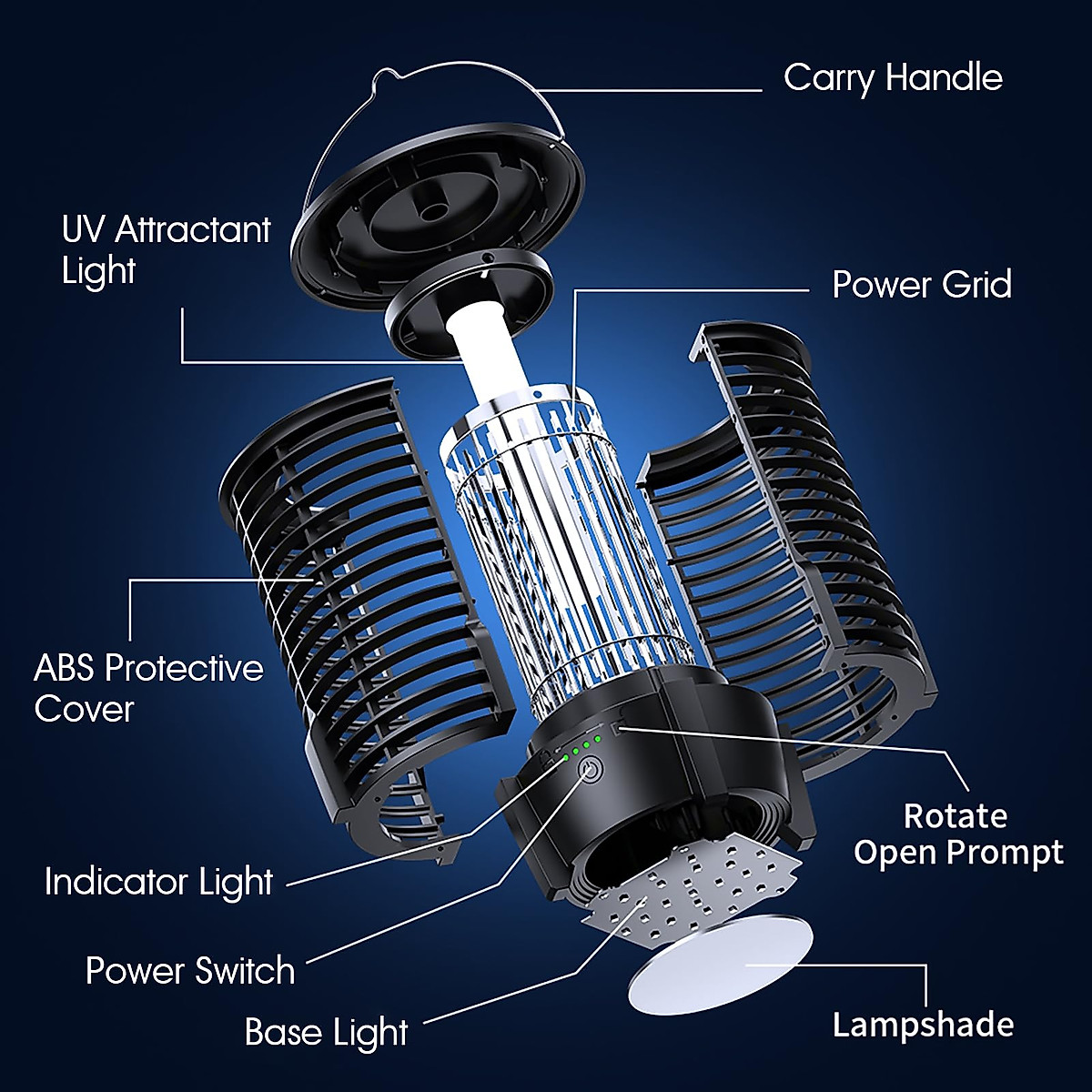 Carry Handle

UV Attractant Light

Power Grid

ABS Protective Cover

Rotate Open Prompt

Indicator Light

Power Switch

Base Light

Lampshade