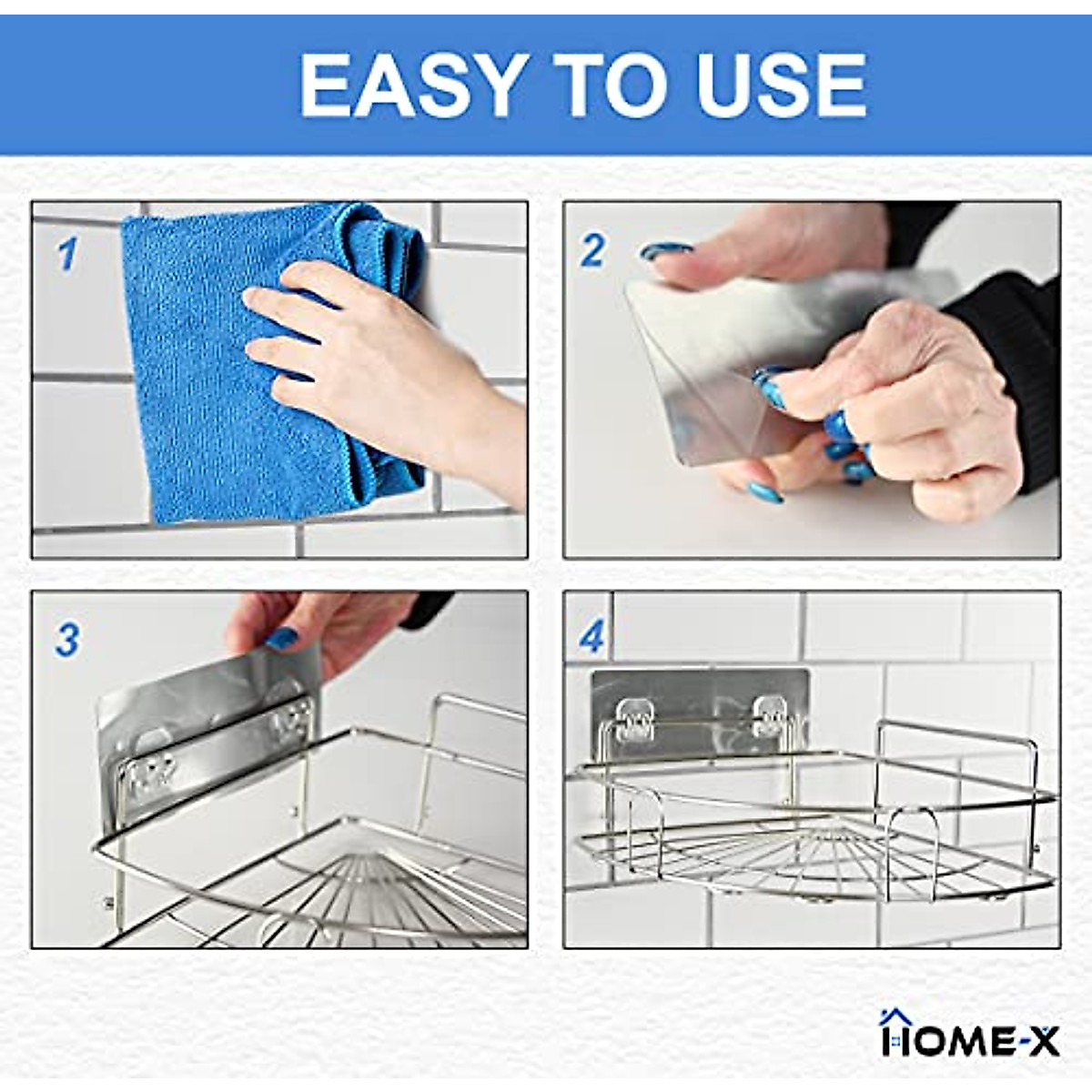 EASY TO USE

1

2

3

4

HOME-X