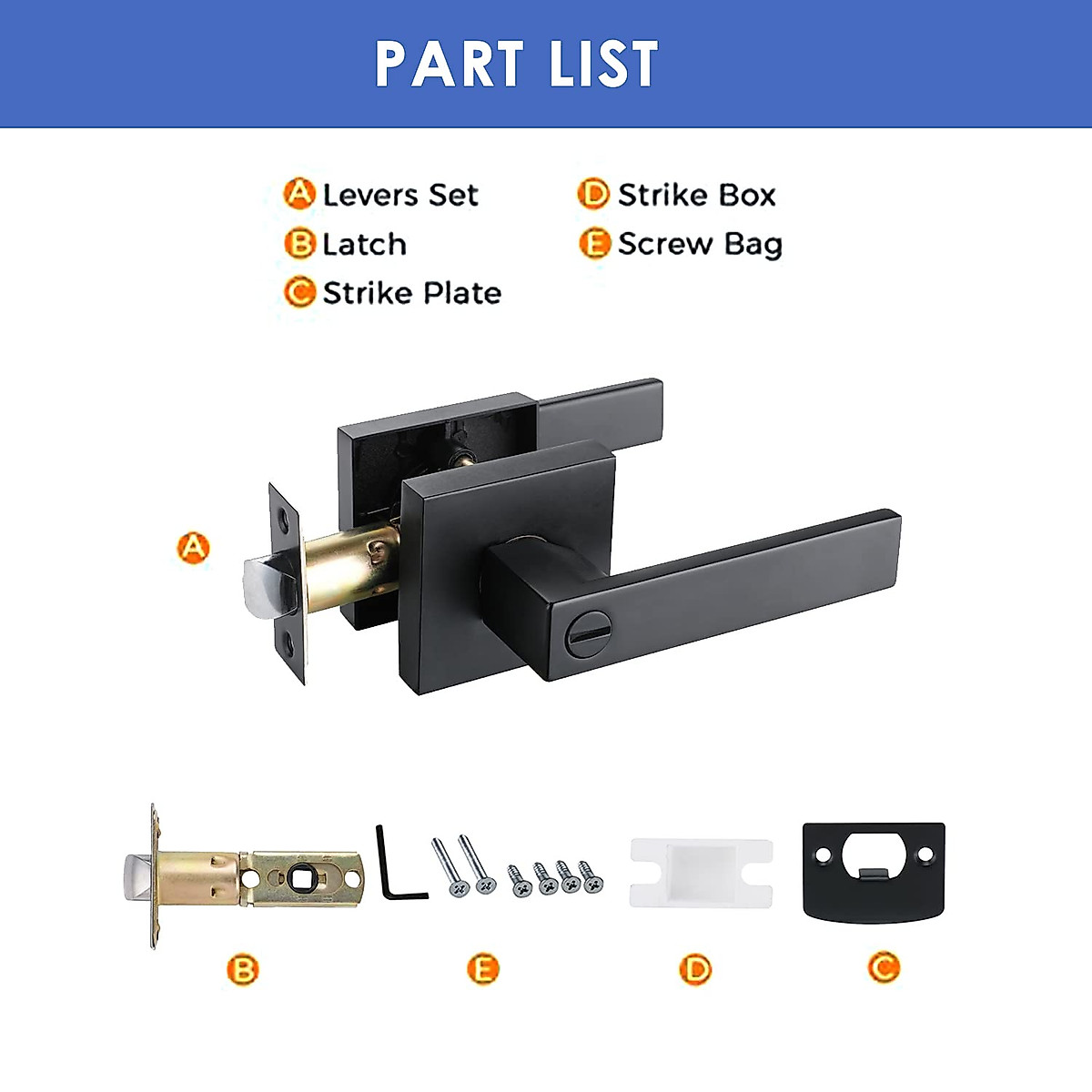 PART LIST

A Levers Set
B Latch
C Strike Plate

D Strike Box
E Screw Bag

A

B E D C