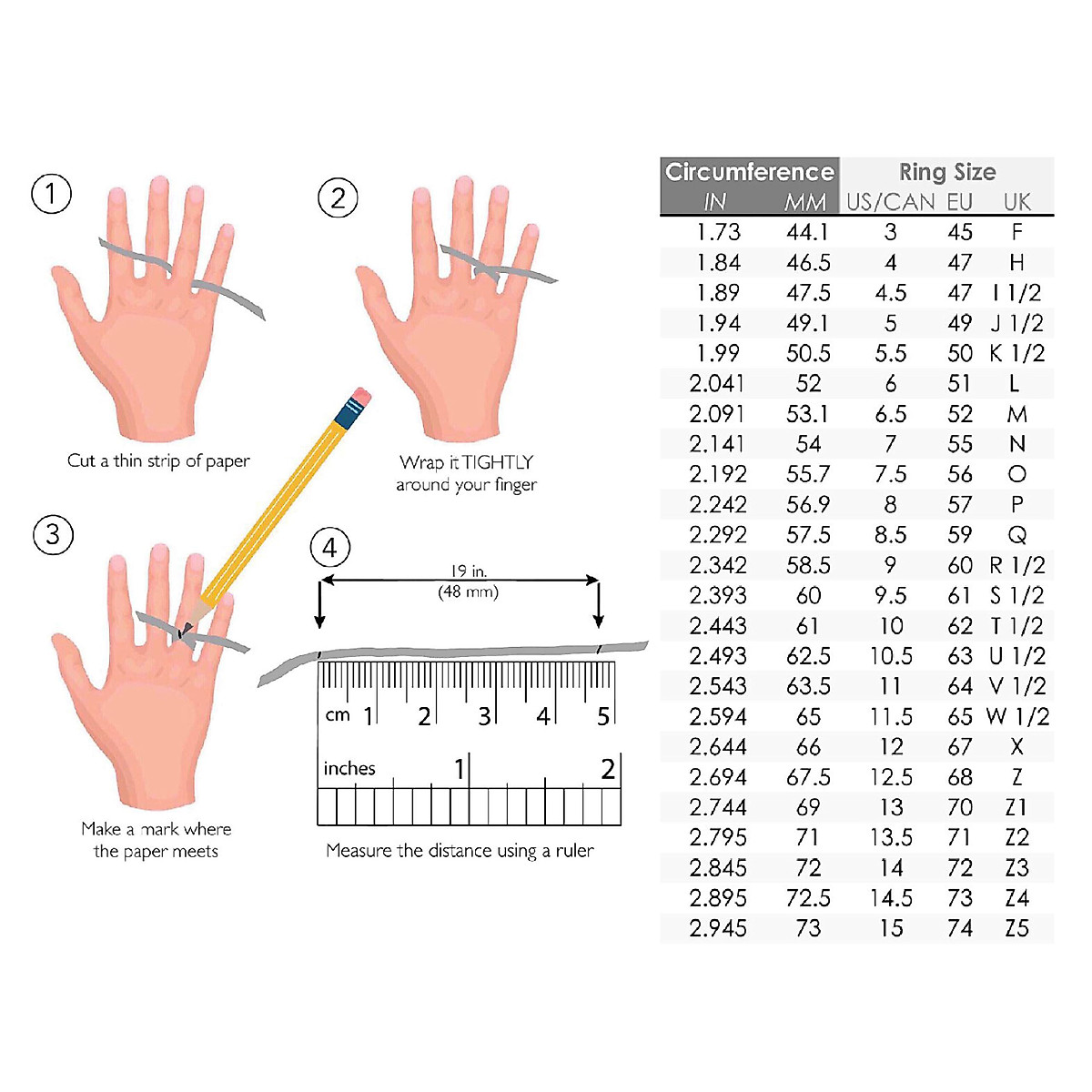 1
Cut a thin strip of paper

2
Wrap it TIGHTLY around your finger

3
Make a mark where the paper meets

4
19 in.
(48 mm)

cm 1 2 3 4 5
inches 1 2

Measure the distance using a ruler

| Circumference | | Ring Size | | |
|---|---|---|---|---|
| IN | MM | US/CAN | EU | UK |
| 1.73 | 44.1 | 3 | 45 | F |
| 1.84 | 46.5 | 4 | 47 | H |
| 1.89 | 47.5 | 4.5 | 47 | I 1/2 |
| 1.94 | 49.1 | 5 | 49 | J 1/2 |
| 1.99 | 50.5 | 5.5 | 50 | K 1/2 |
| 2.041 | 52 | 6 | 51 | L |
| 2.091 | 53.1 | 6.5 | 52 | M |
| 2.141 | 54 | 7 | 55 | N |
| 2.192 | 55.7 | 7.5 | 56 | O |
| 2.242 | 56.9 | 8 | 57 | P |
| 2.292 | 57.5 | 8.5 | 59 | Q |
| 2.342 | 58.5 | 9 | 60 | R 1/2 |
| 2.393 | 60 | 9.5 | 61 | S 1/2 |
| 2.443 | 61 | 10 | 62 | T 1/2 |
| 2.493 | 62.5 | 10.5 | 63 | U 1/2 |
| 2.543 | 63.5 | 11 | 64 | V 1/2 |
| 2.594 | 65 | 11.5 | 65 | W 1/2 |
| 2.644 | 66 | 12 | 67 | X |
| 2.694 | 67.5 | 12.5 | 68 | Z |
| 2.744 | 69 | 13 | 70 | Z1 |
| 2.795 | 71 | 13.5 | 71 | Z2 |
| 2.845 | 72 | 14 | 72 | Z3 |
| 2.895 | 72.5 | 14.5 | 73 | Z4 |
| 2.945 | 73 | 15 | 74 | Z5 |