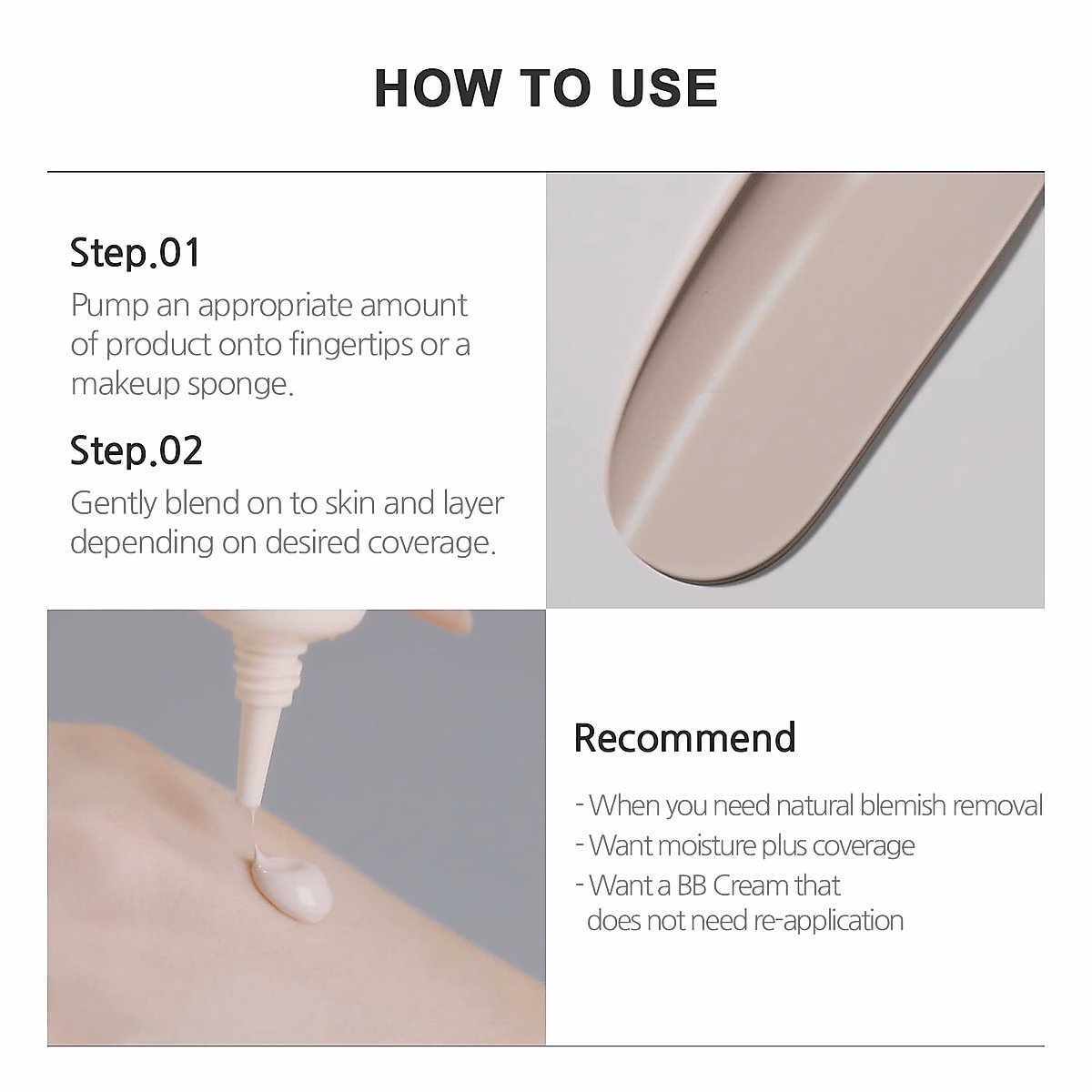 HOW TO USE

Step.01
Pump an appropriate amount of product onto fingertips or a makeup sponge.

Step.02
Gently blend on to skin and layer depending on desired coverage.

Recommend

- When you need natural blemish removal
- Want moisture plus coverage
- Want a BB Cream that does not need re-application