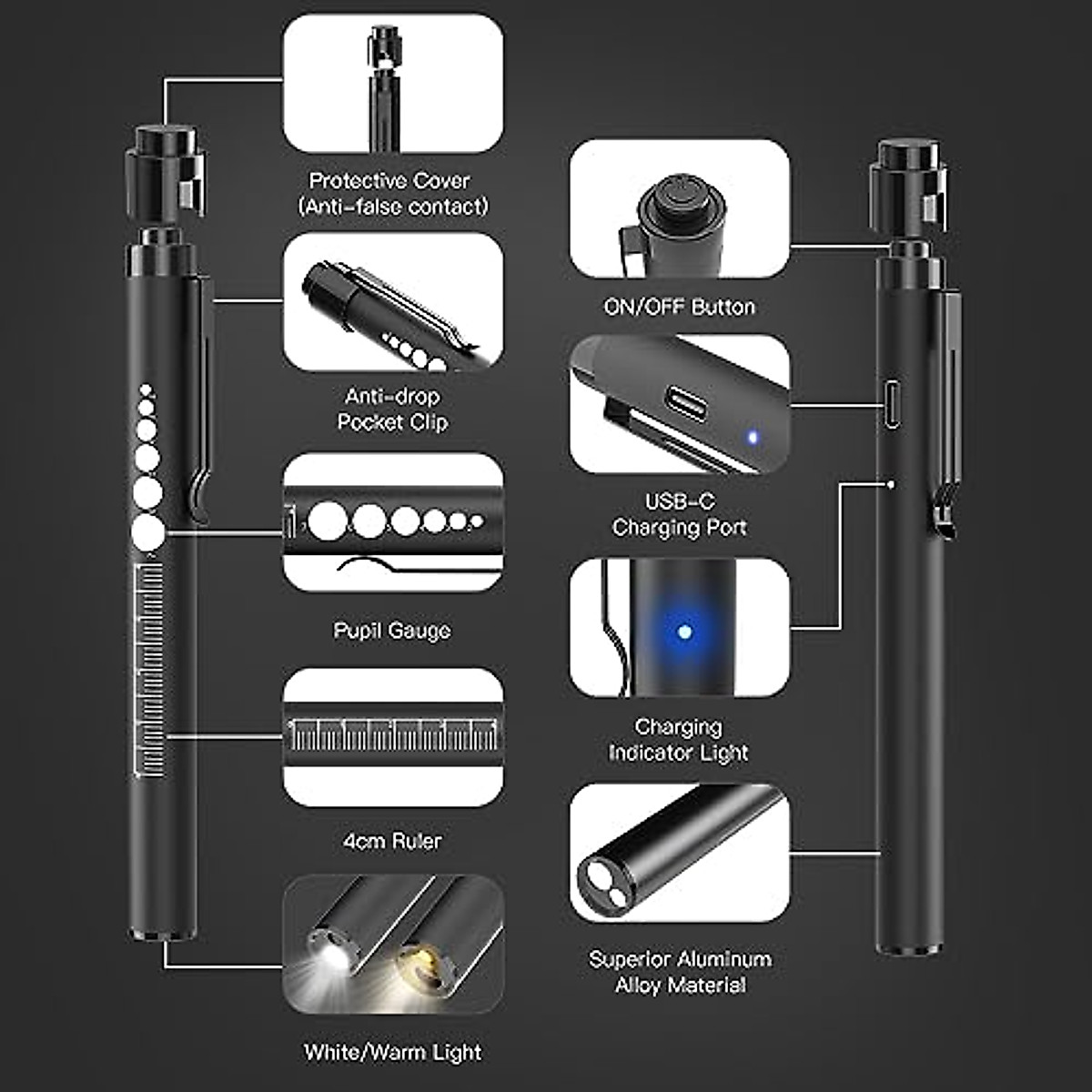 Protective Cover
(Anti-false contact)

Anti-drop
Pocket Clip

Pupil Gauge

4cm Ruler

White/Warm Light

ON/OFF Button

USB-C
Charging Port

Charging
Indicator Light

Superior Aluminum
Alloy Material