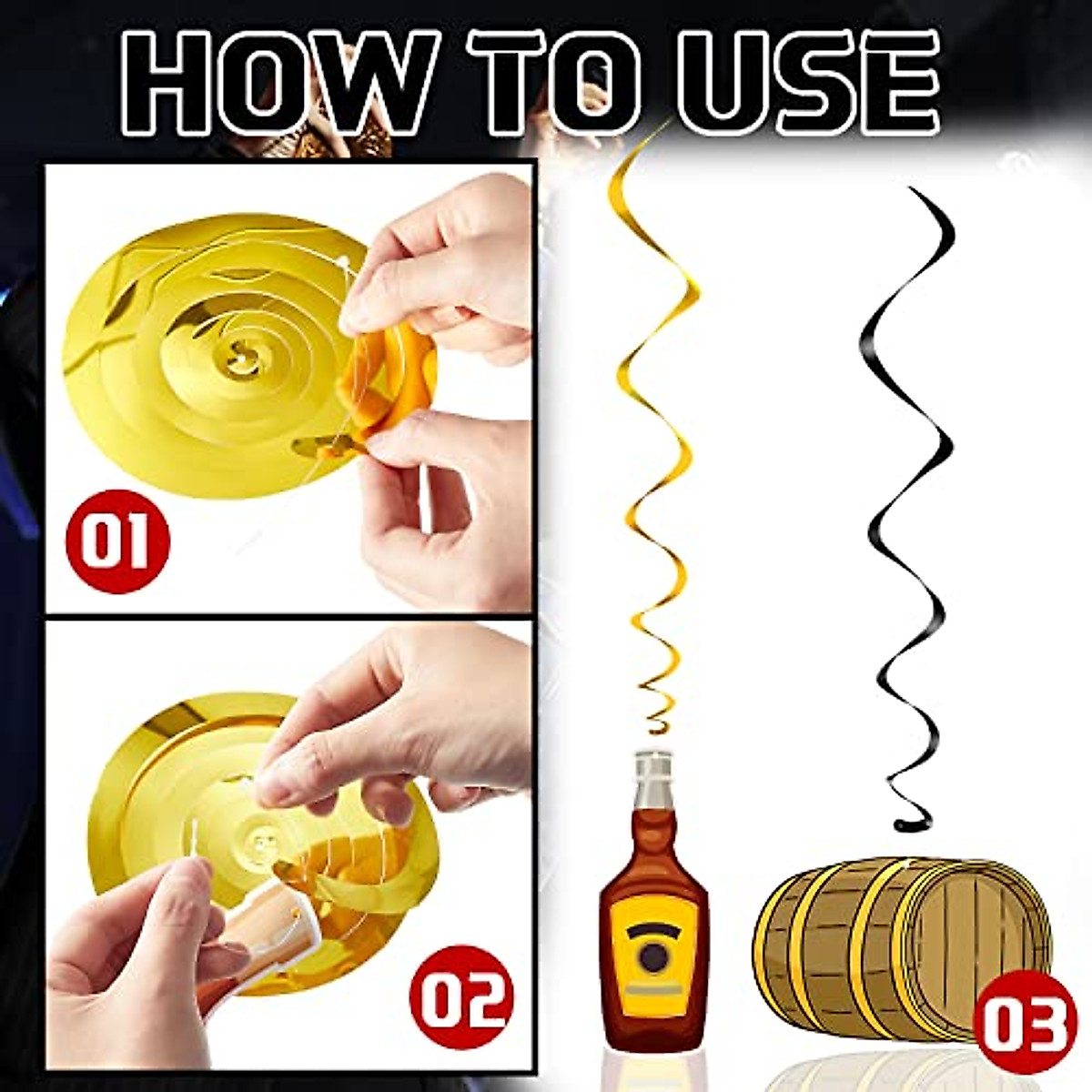 HOW TO USE

01

02

03