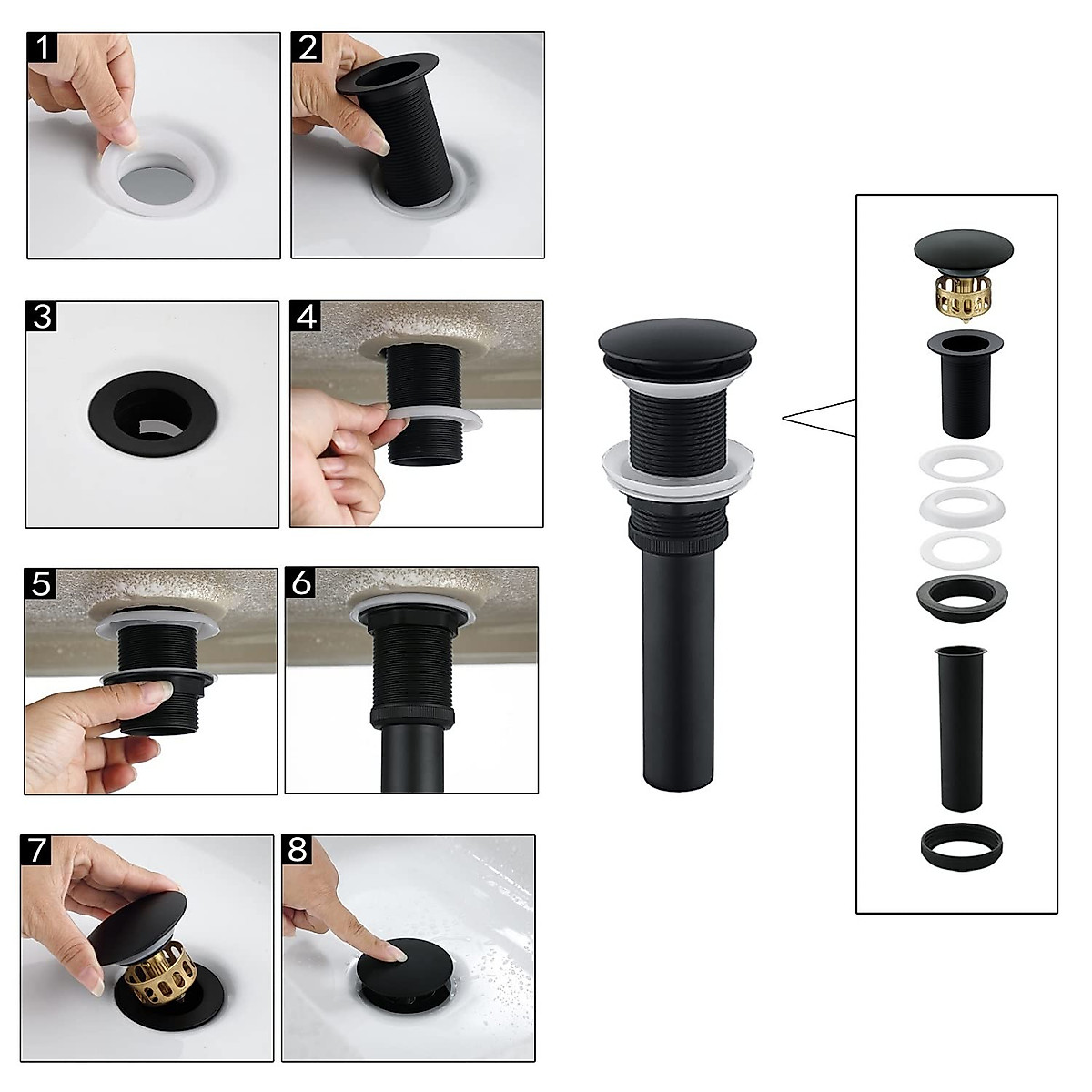 1
2
3
4
5
6
7
8