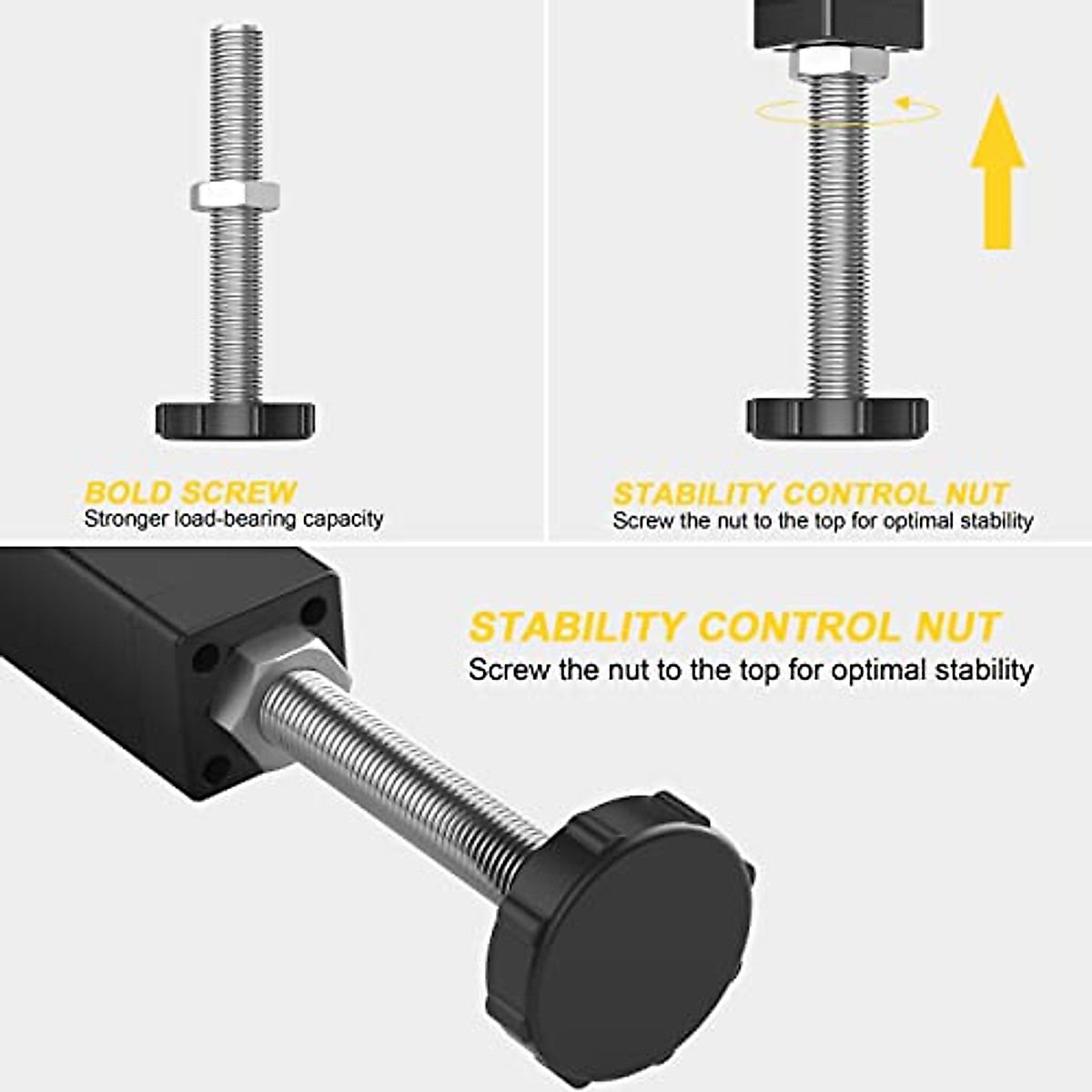 BOLD SCREW
Stronger load-bearing capacity

STABILITY CONTROL NUT
Screw the nut to the top for optimal stability

STABILITY CONTROL NUT
Screw the nut to the top for optimal stability