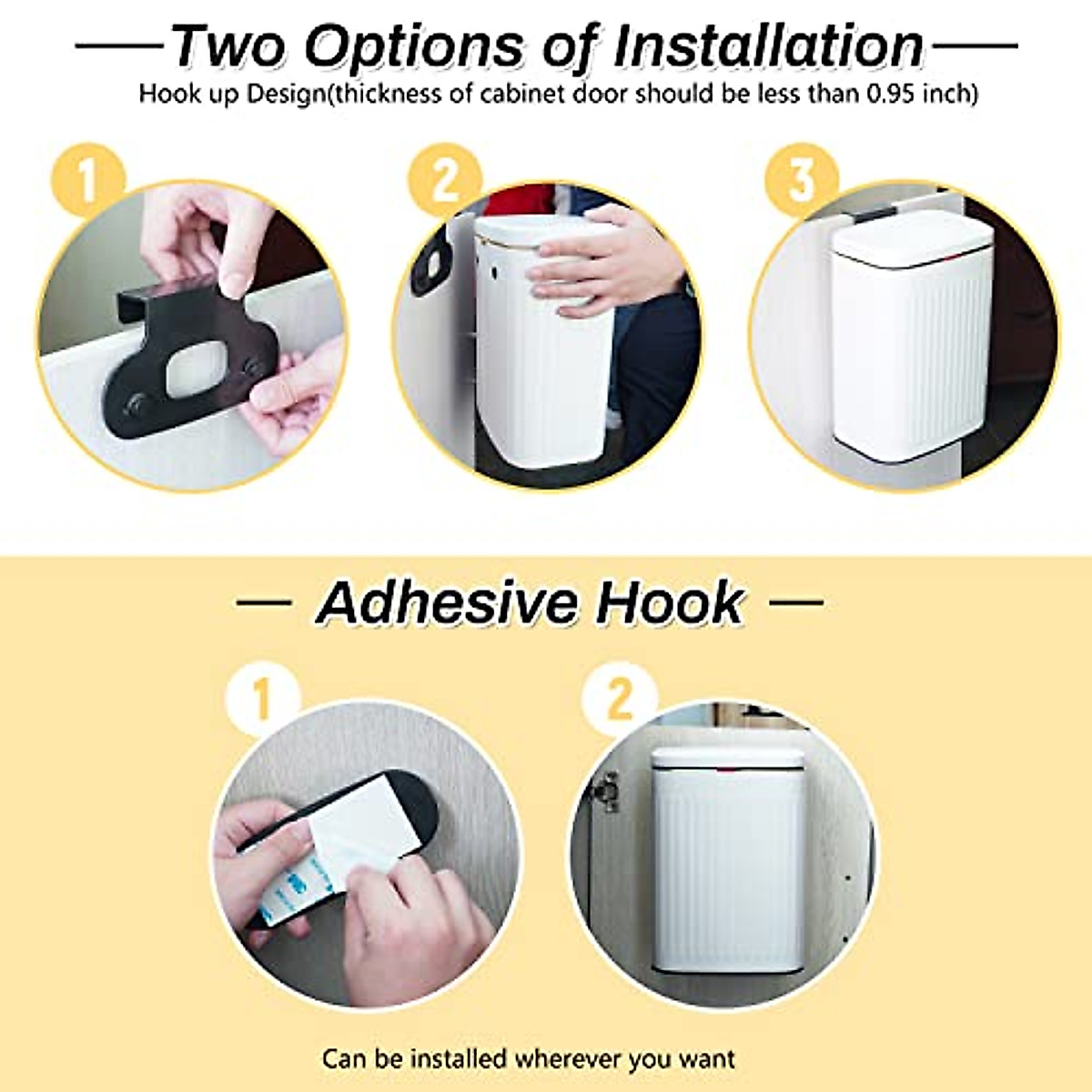 Two Options of Installation

Hook up Design(thickness of cabinet door should be less than 0.95 inch)

1

2

3

Adhesive Hook

1

2

Can be installed wherever you want