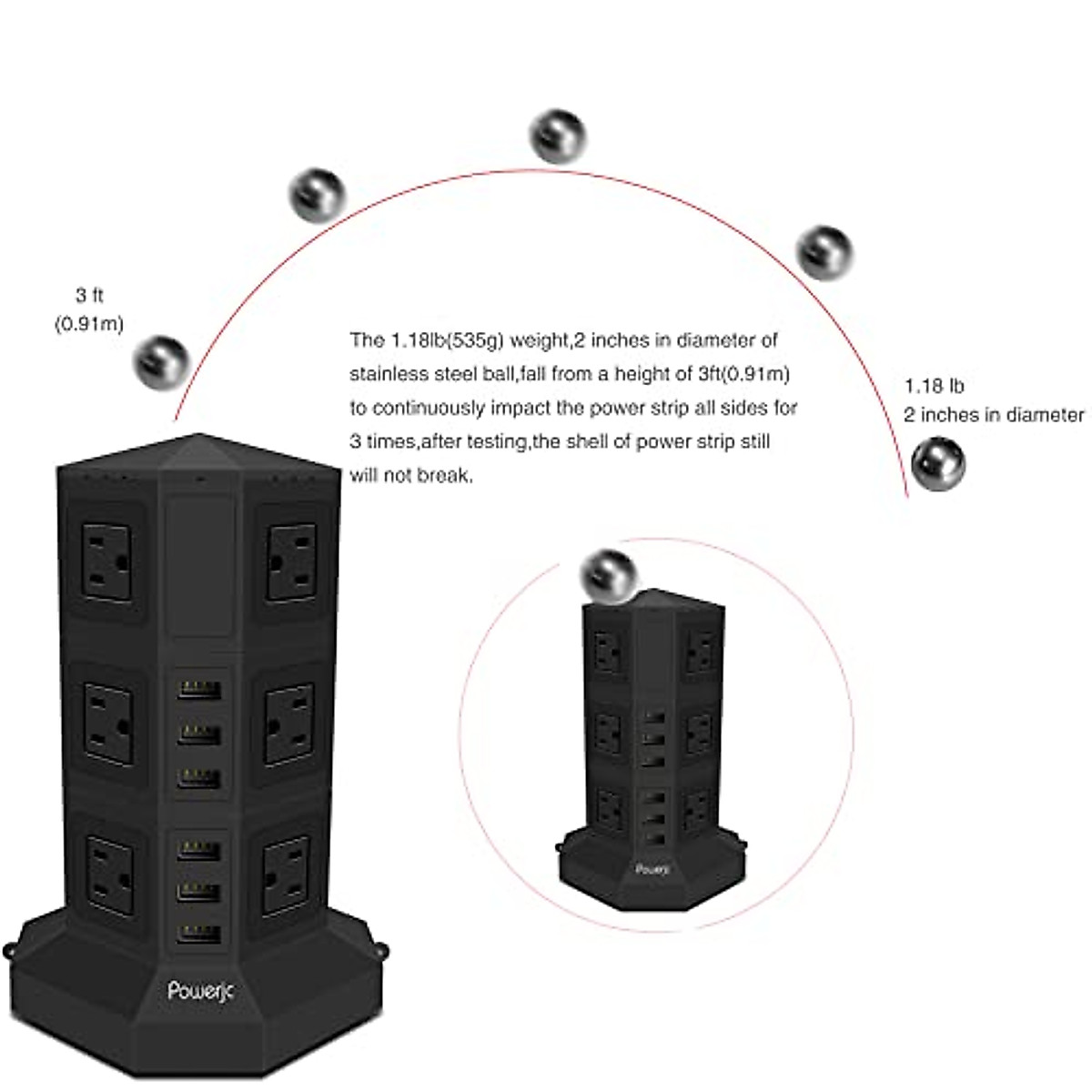 3 ft
(0.91m)

The 1.18lb(535g) weight,2 inches in diameter of stainless steel ball,fall from a height of 3ft(0.91m) to continuously impact the power strip all sides for 3 times,after testing,the shell of power strip still will not break.

1.18 lb
2 inches in diameter

Powerjc

Powerjc