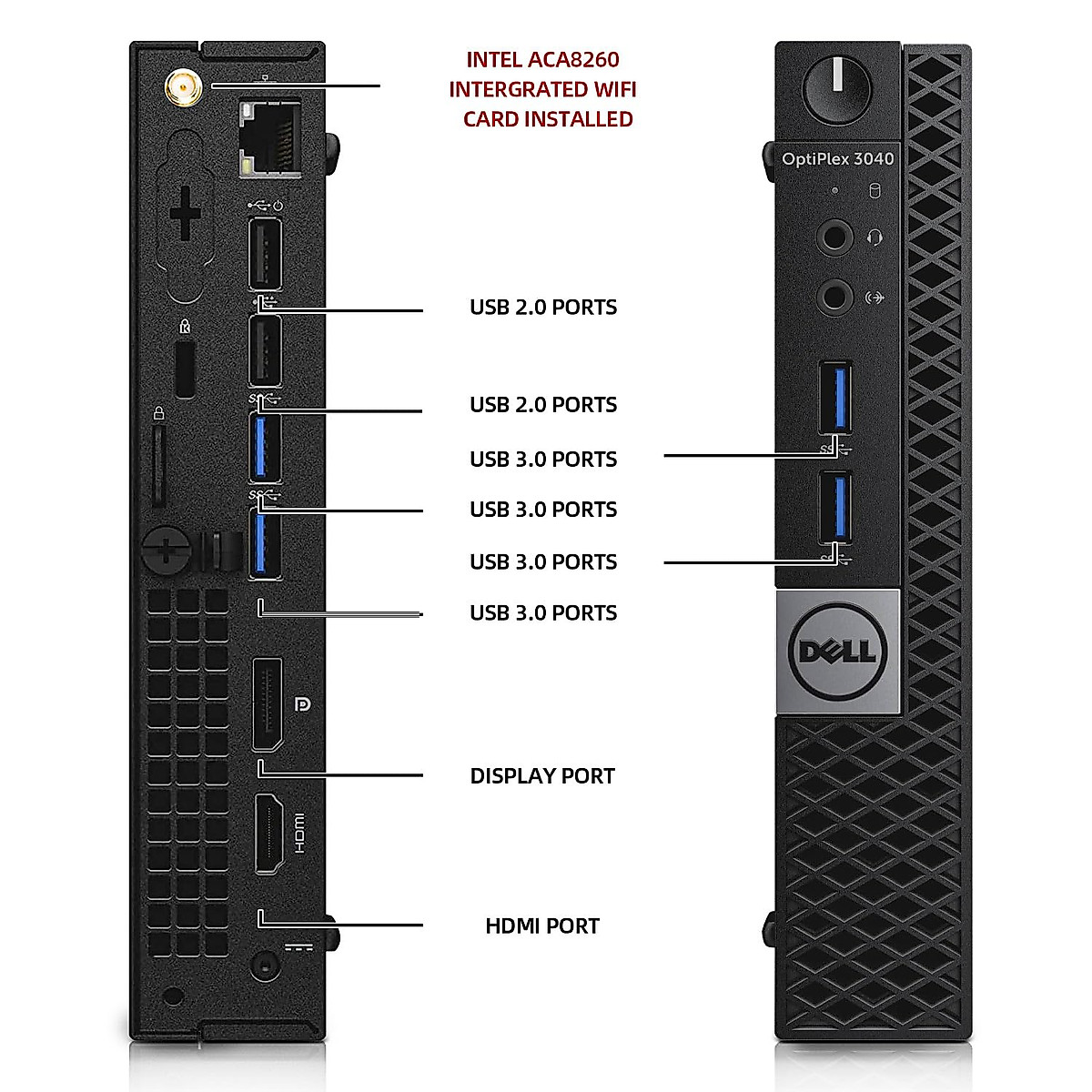 INTEL ACA8260
INTERGRATED WIFI
CARD INSTALLED

USB 2.0 PORTS

USB 2.0 PORTS

USB 3.0 PORTS

USB 3.0 PORTS

USB 3.0 PORTS

USB 3.0 PORTS

DISPLAY PORT

HDMI PORT

HDMI

OptiPlex 3040

DELL