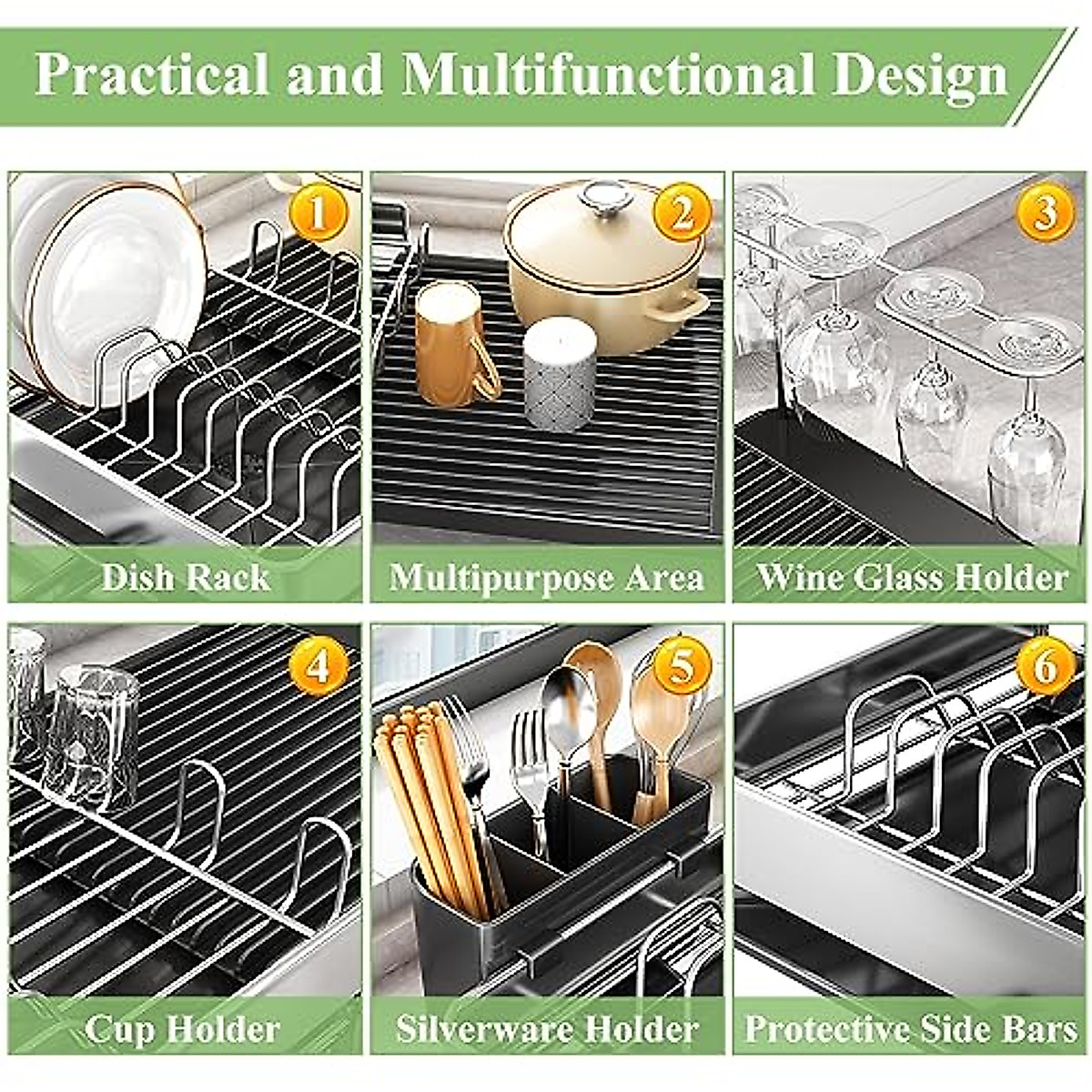 Practical and Multifunctional Design

1

Dish Rack

2

Multipurpose Area

3

Wine Glass Holder

4

Cup Holder

5

Silverware Holder

6

Protective Side Bars