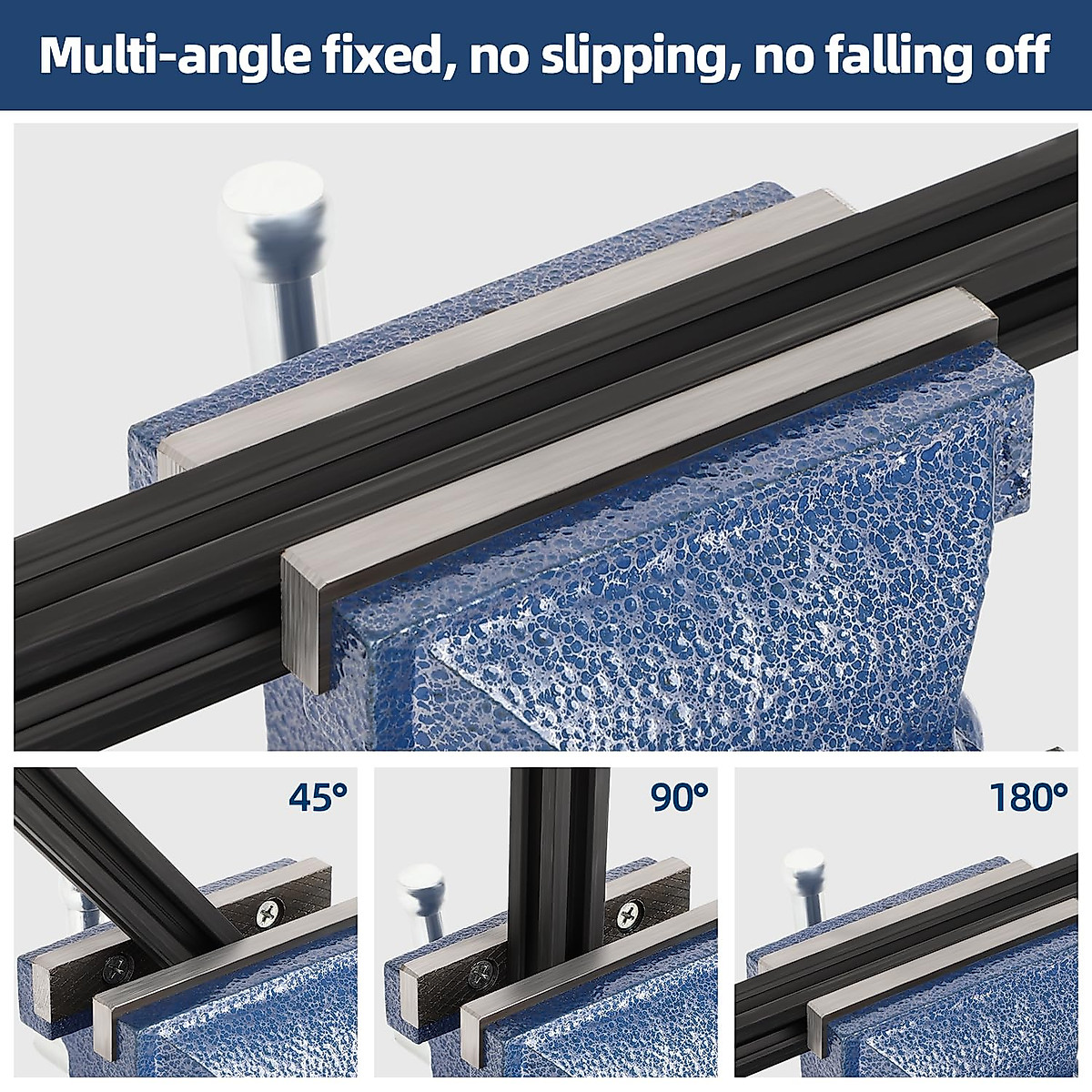 Multi-angle fixed, no slipping, no falling off

45°

90°

180°