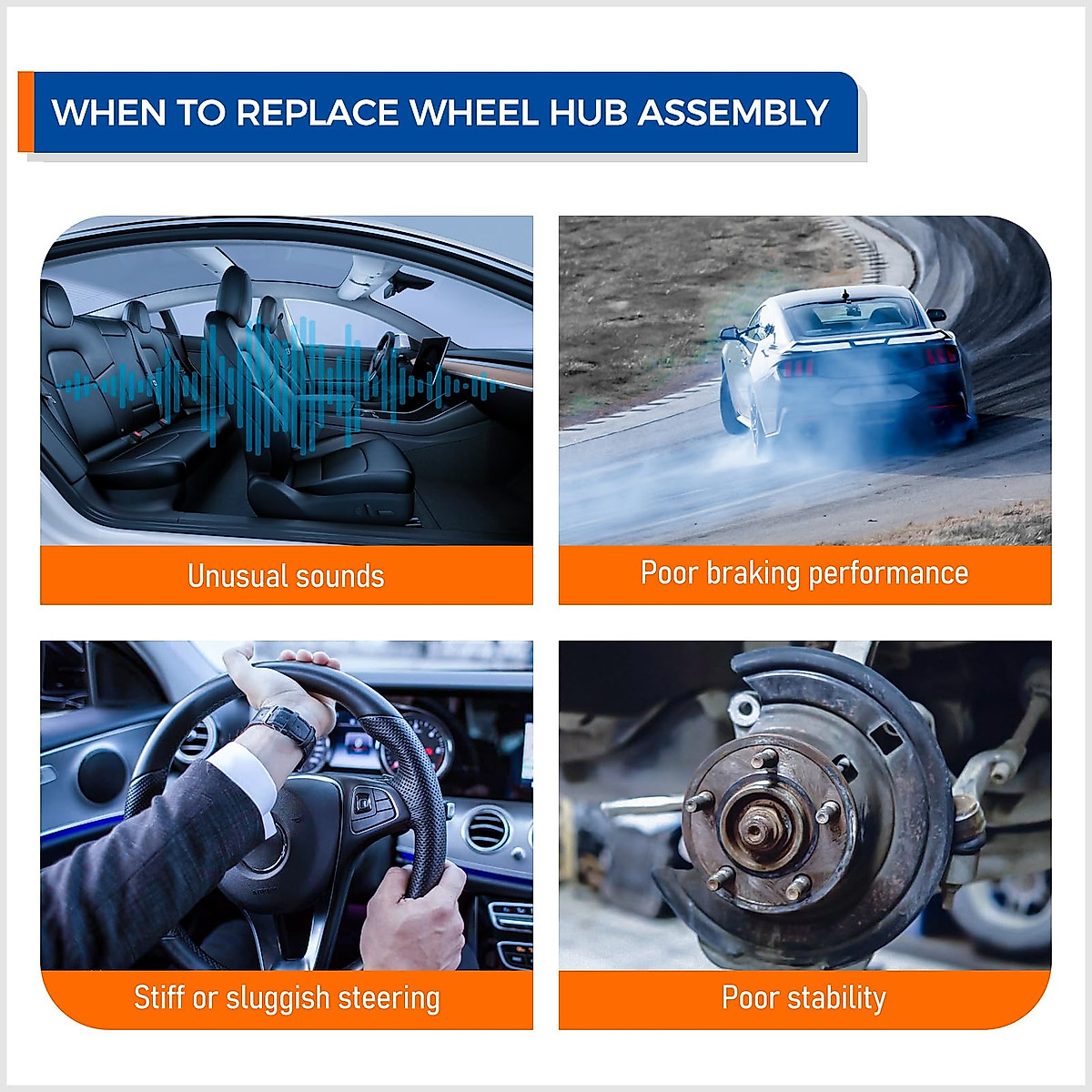 WHEN TO REPLACE WHEEL HUB ASSEMBLY

Unusual sounds

Poor braking performance

Stiff or sluggish steering

Poor stability