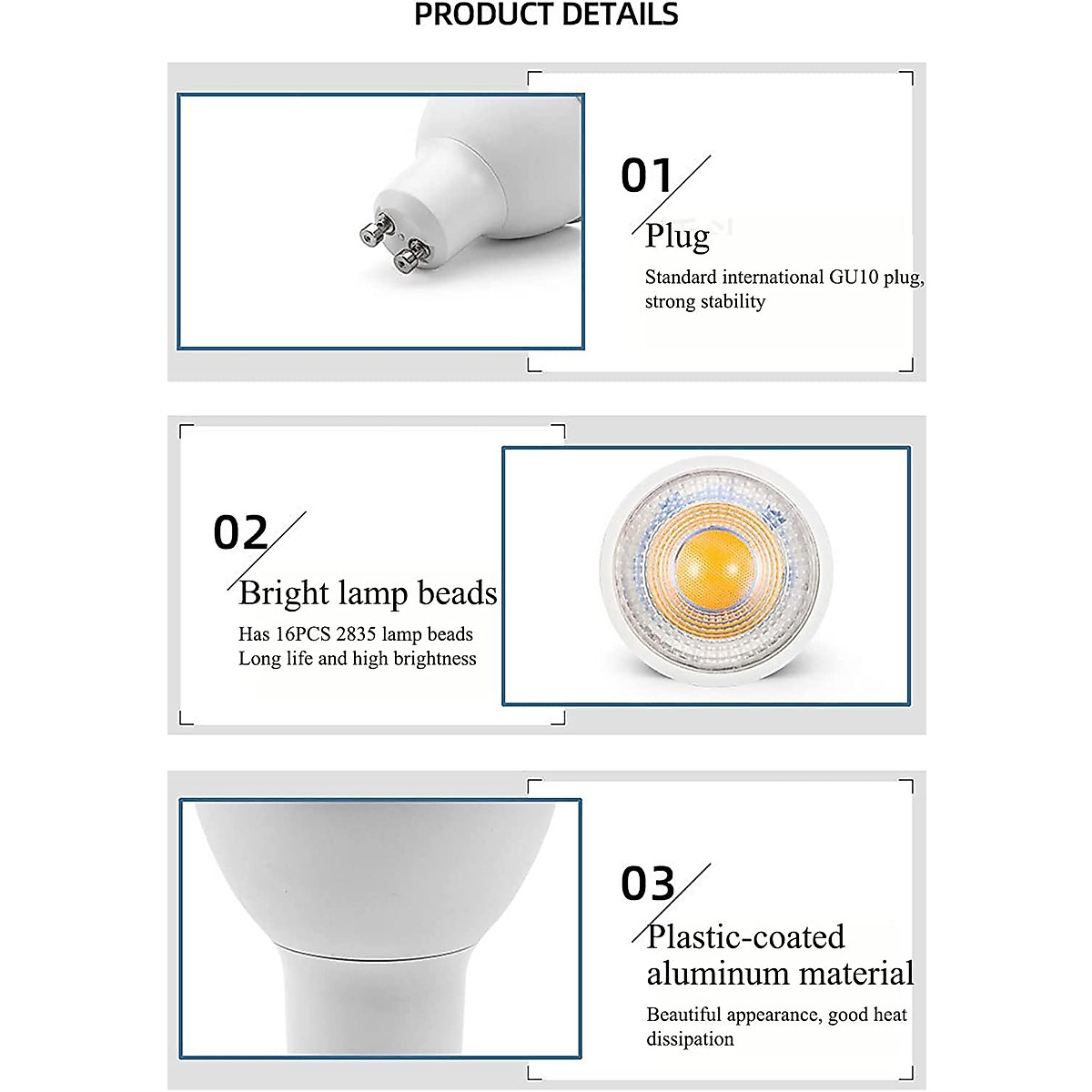 PRODUCT DETAILS

01

Plug

Standard international GU10 plug, strong stability

02

Bright lamp beads

Has 16PCS 2835 lamp beads
Long life and high brightness

03

Plastic-coated aluminum material

Beautiful appearance, good heat dissipation