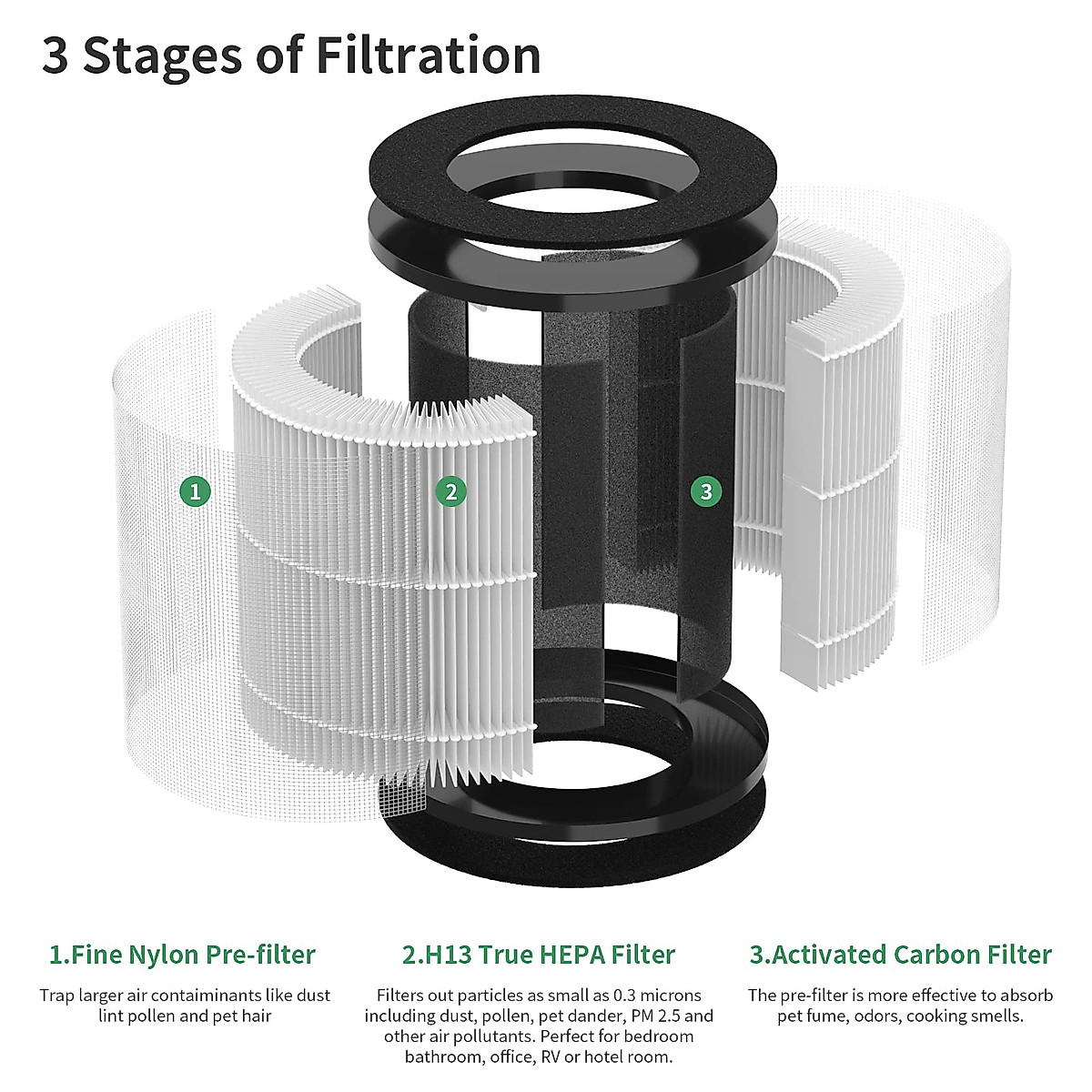 3 Stages of Filtration

1

2

3

1.Fine Nylon Pre-filter

Trap larger air contaiminants like dust lint pollen and pet hair

2.H13 True HEPA Filter

Filters out particles as small as 0.3 microns including dust, pollen, pet dander, PM 2.5 and other air pollutants. Perfect for bedroom bathroom, office, RV or hotel room.

3.Activated Carbon Filter

The pre-filter is more effective to absorb pet fume, odors, cooking smells.