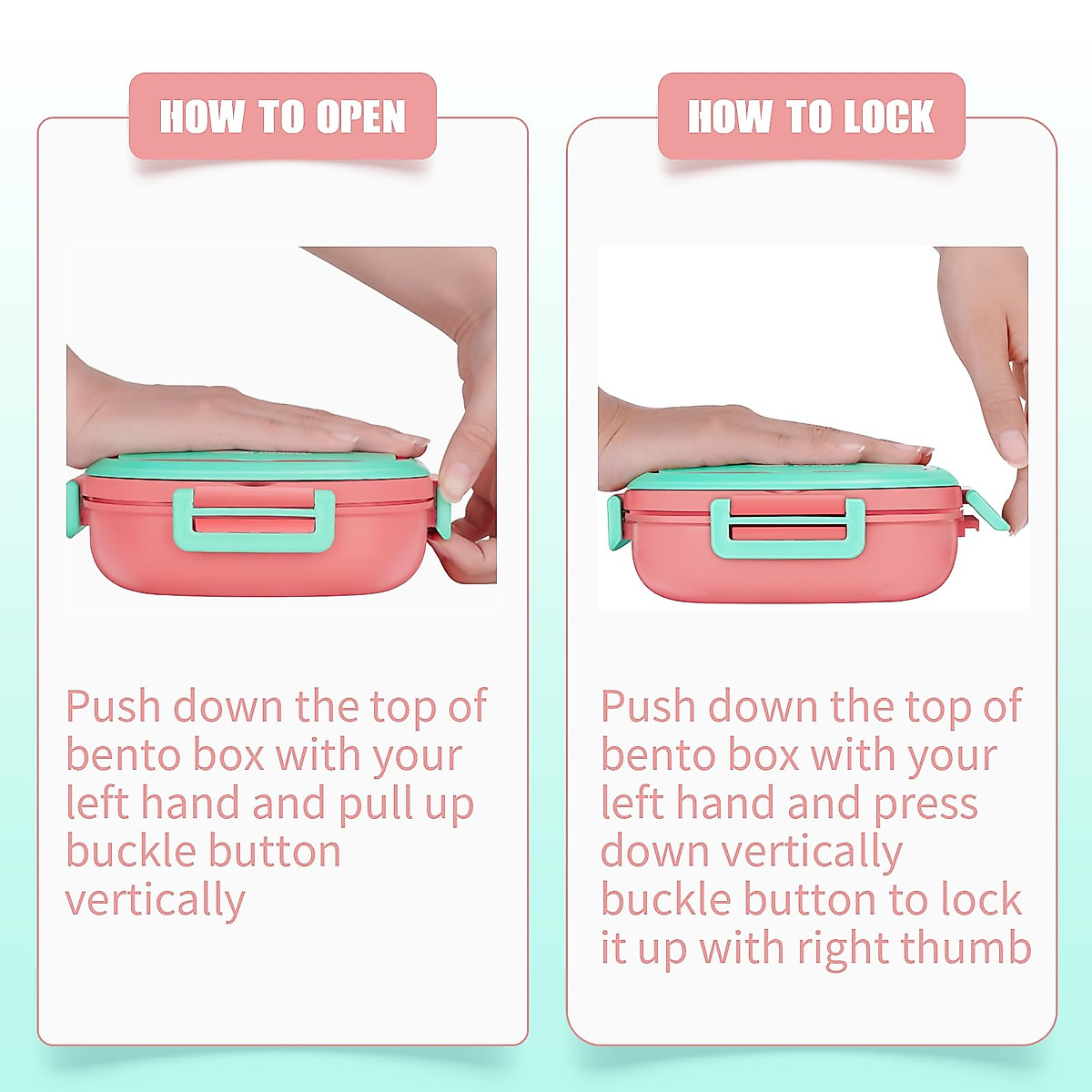 HOW TO OPEN

Push down the top of bento box with your left hand and pull up buckle button vertically

HOW TO LOCK

Push down the top of bento box with your left hand and press down vertically buckle button to lock it up with right thumb