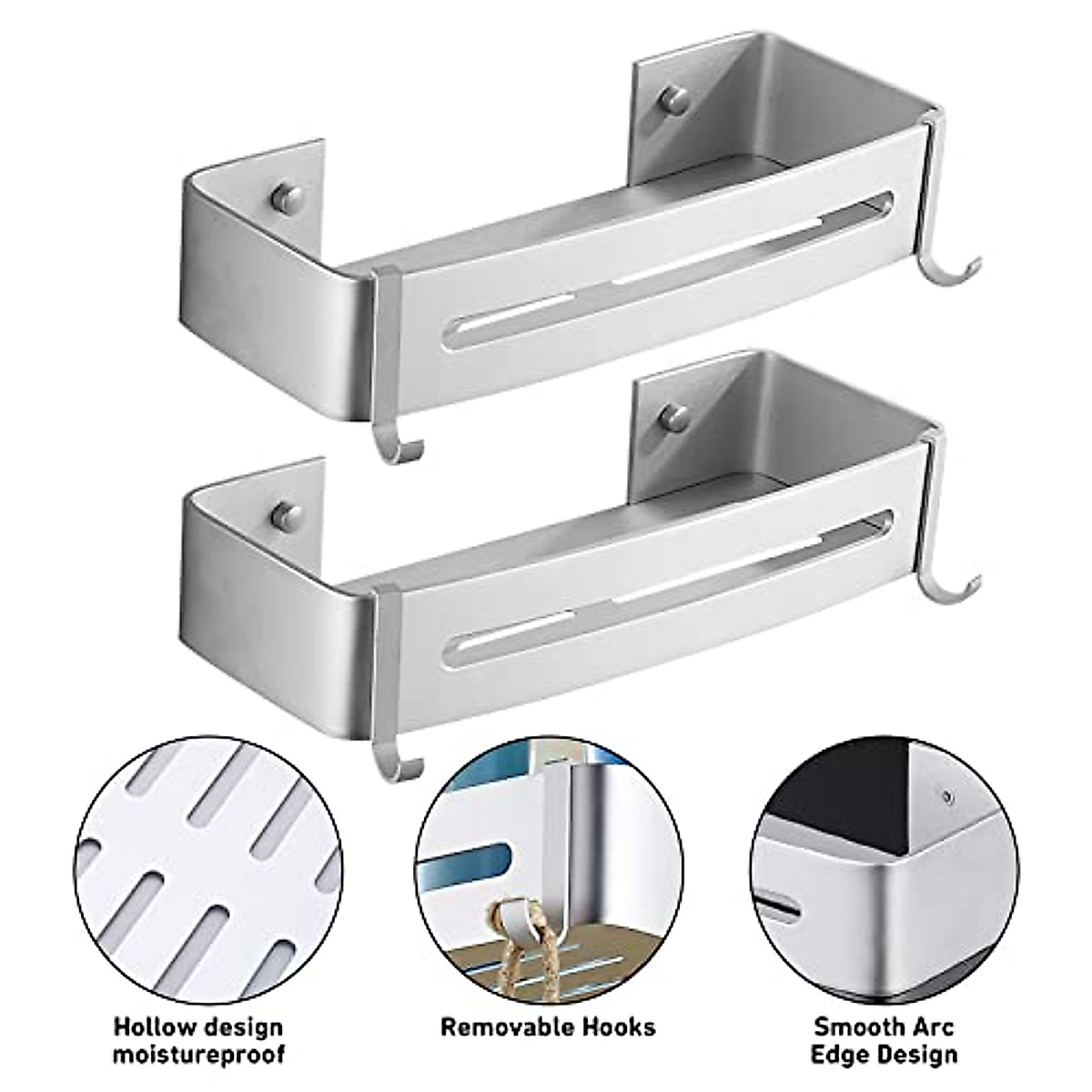 Hollow design moistureproof

Removable Hooks

Smooth Arc Edge Design