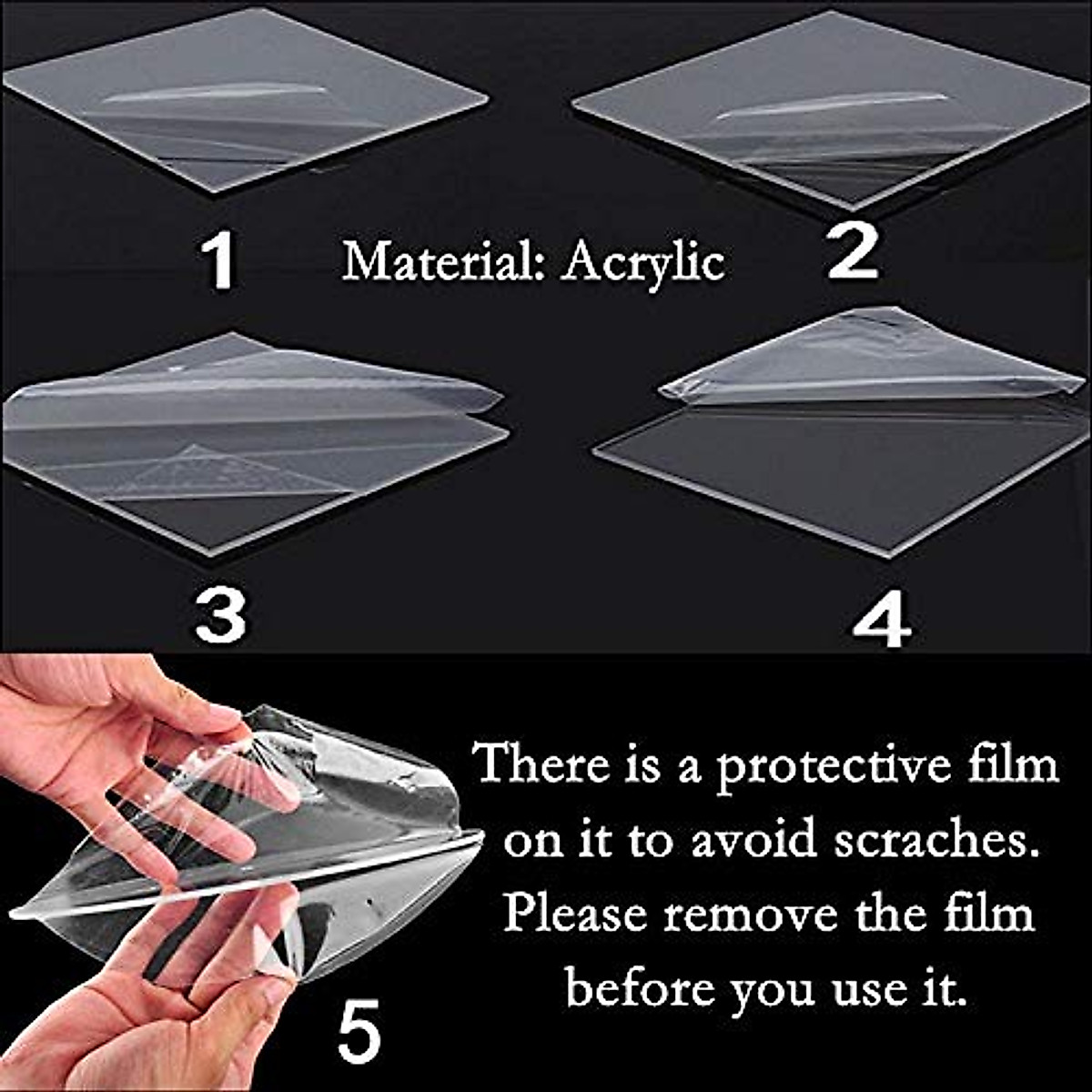 1

Material: Acrylic

2

3

4

There is a protective film on it to avoid scraches. Please remove the film before you use it.

5