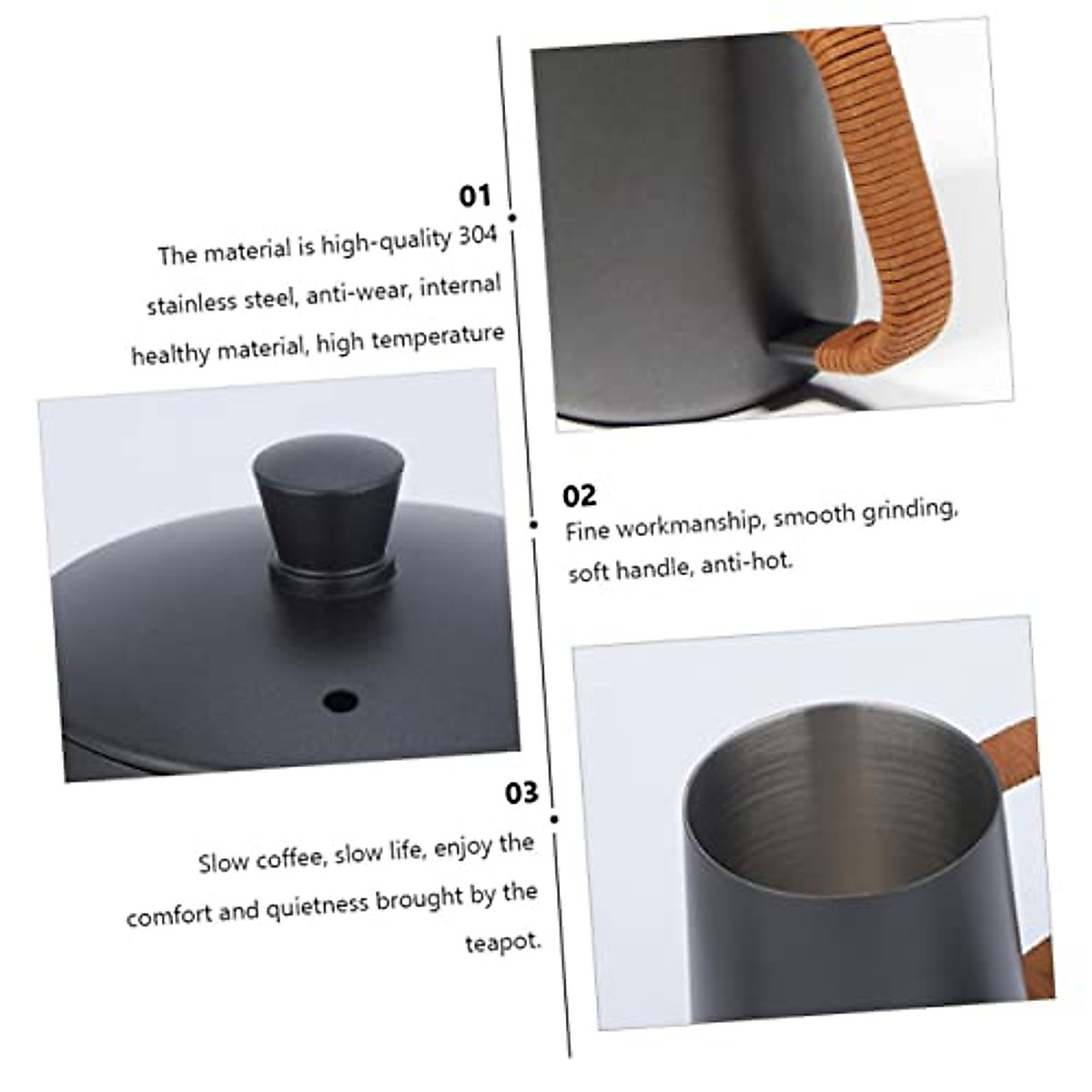 01

The material is high-quality 304 stainless steel, anti-wear, internal healthy material, high temperature

02

Fine workmanship, smooth grinding, soft handle, anti-hot.

03

Slow coffee, slow life, enjoy the comfort and quietness brought by the teapot.