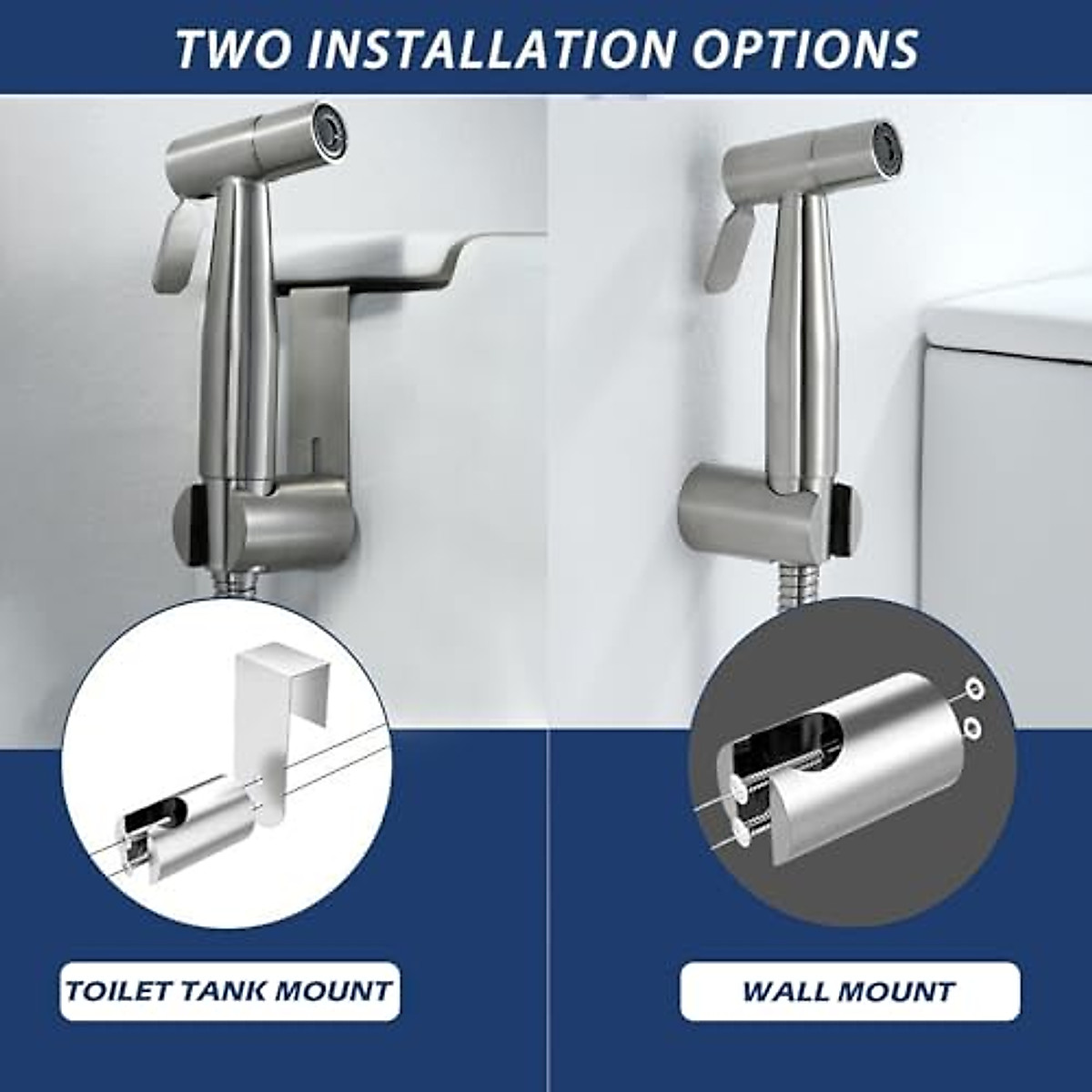 TWO INSTALLATION OPTIONS

TOILET TANK MOUNT

WALL MOUNT