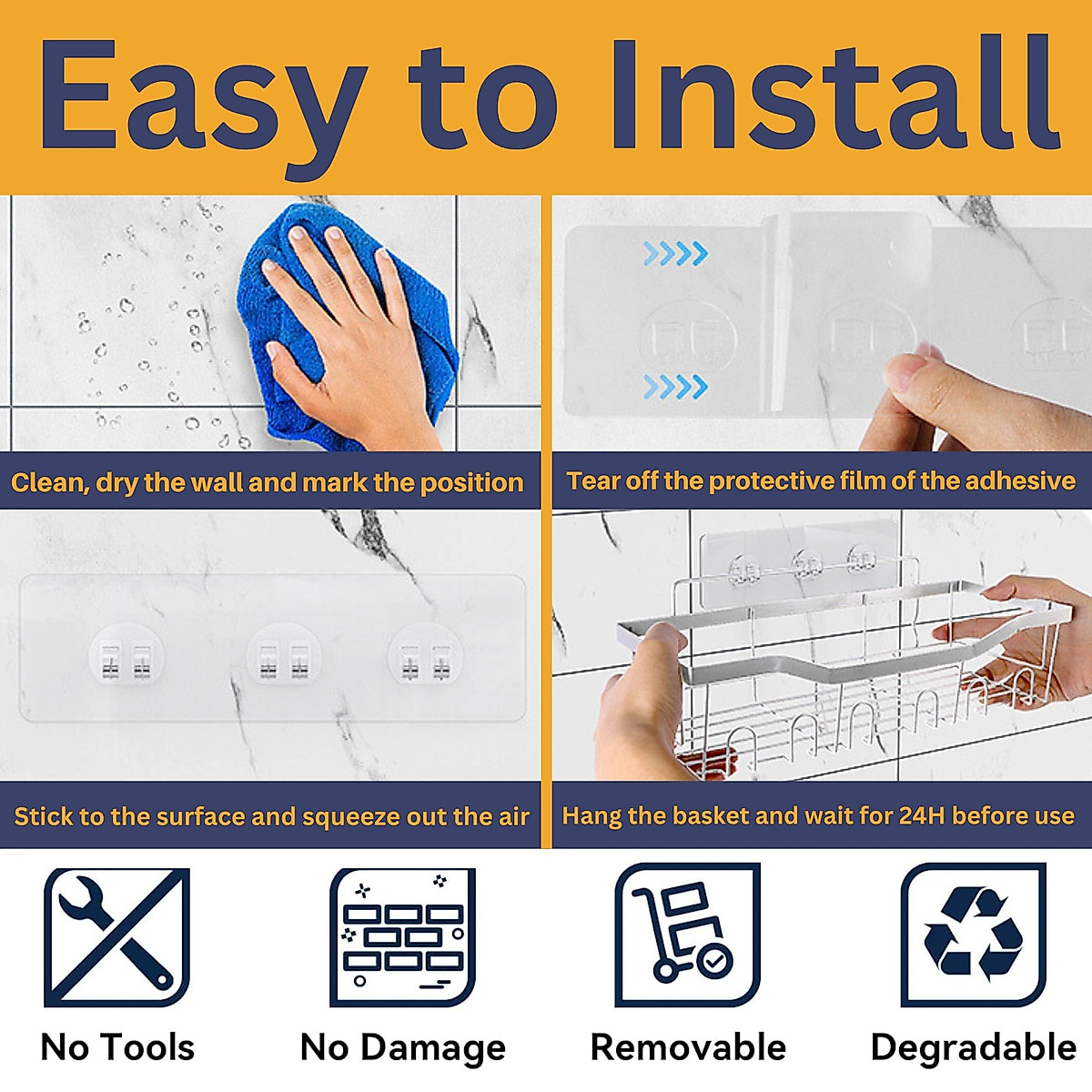 Easy to Install

Clean, dry the wall and mark the position

Tear off the protective film of the adhesive

Stick to the surface and squeeze out the air

Hang the basket and wait for 24H before use

No Tools

No Damage

Removable

Degradable