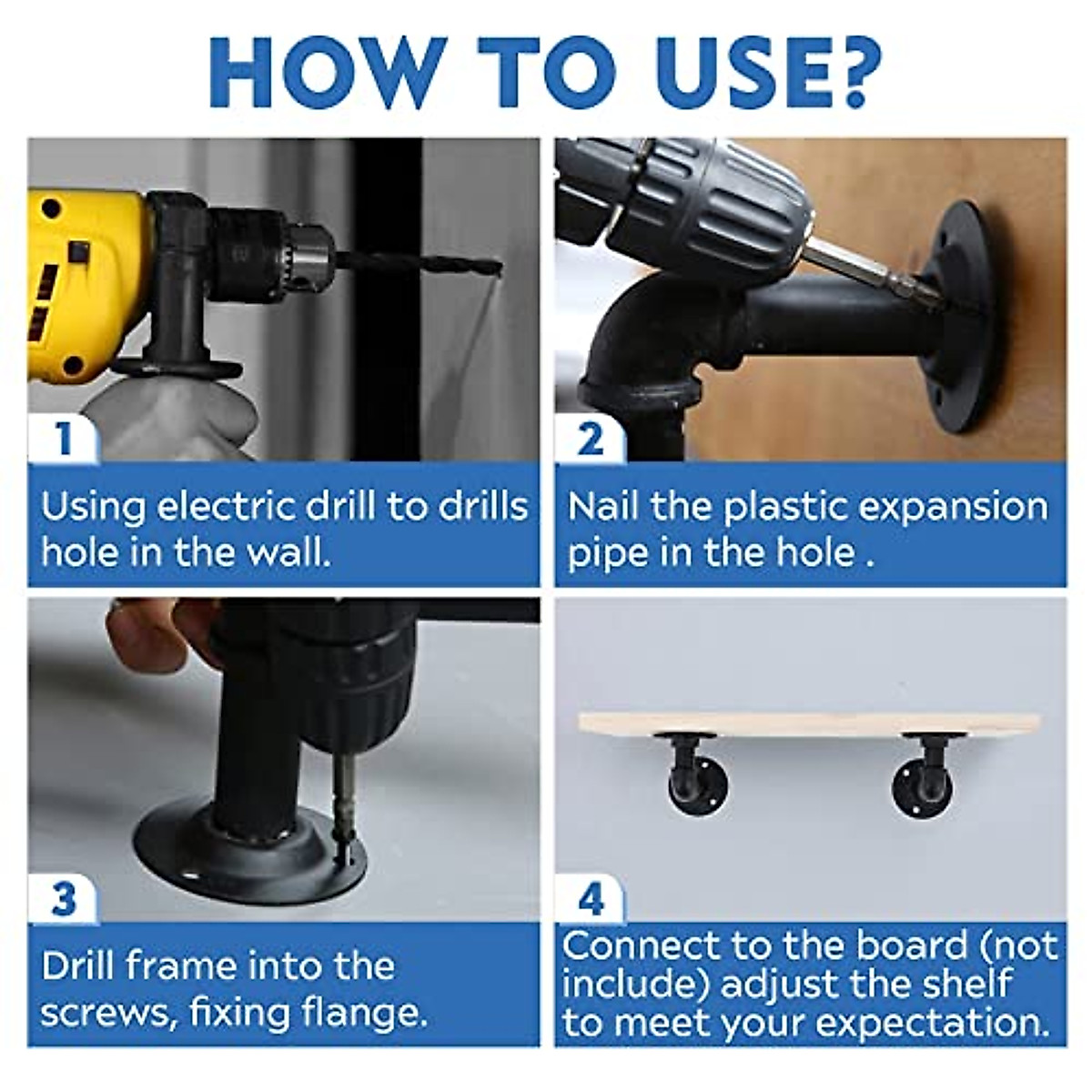 HOW TO USE?

1
Using electric drill to drills hole in the wall.

2
Nail the plastic expansion pipe in the hole .

3
Drill frame into the screws, fixing flange.

4
Connect to the board (not include) adjust the shelf to meet your expectation.