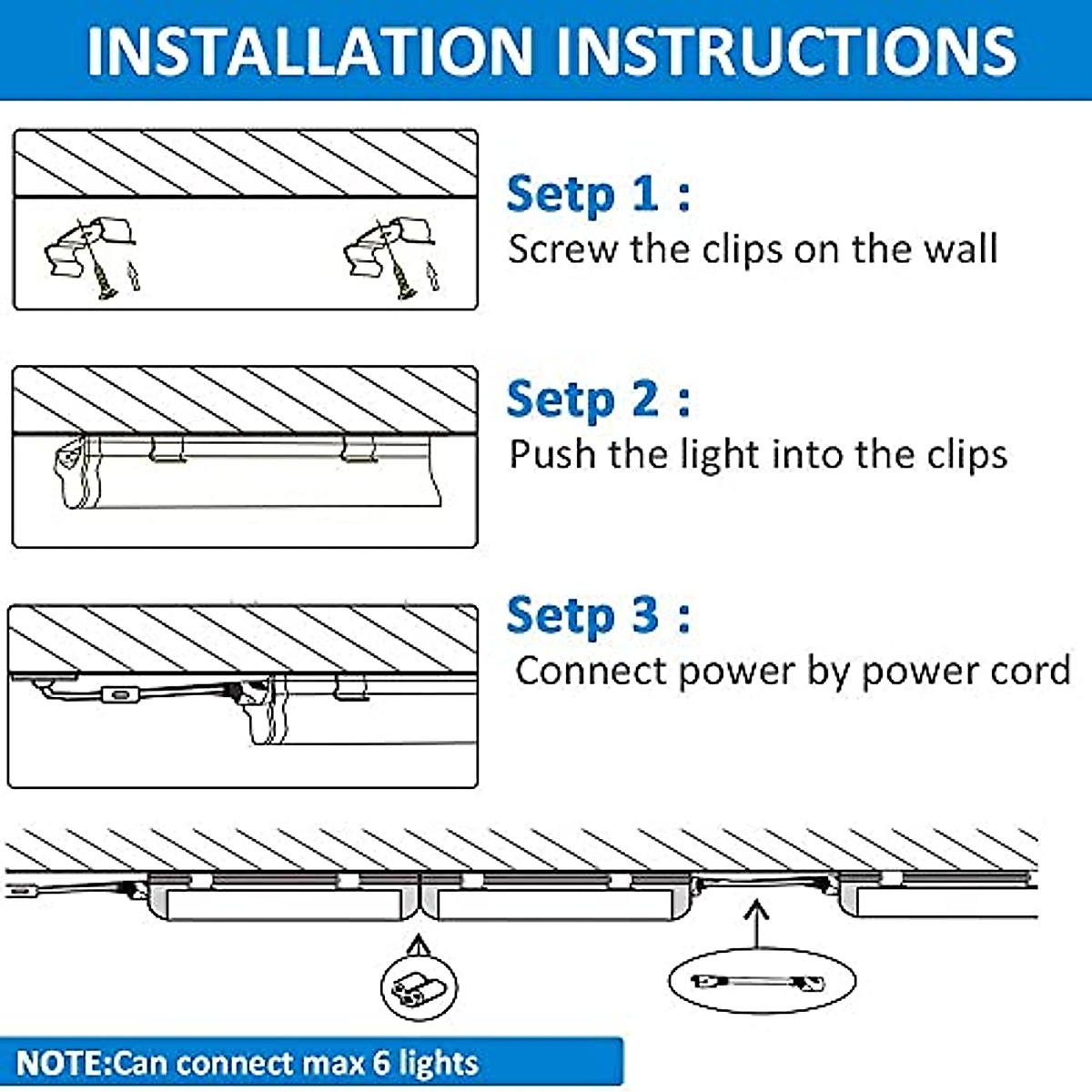 INSTALLATION INSTRUCTIONS

Setp 1 :
Screw the clips on the wall

Setp 2 :
Push the light into the clips

Setp 3 :
Connect power by power cord

NOTE:Can connect max 6 lights