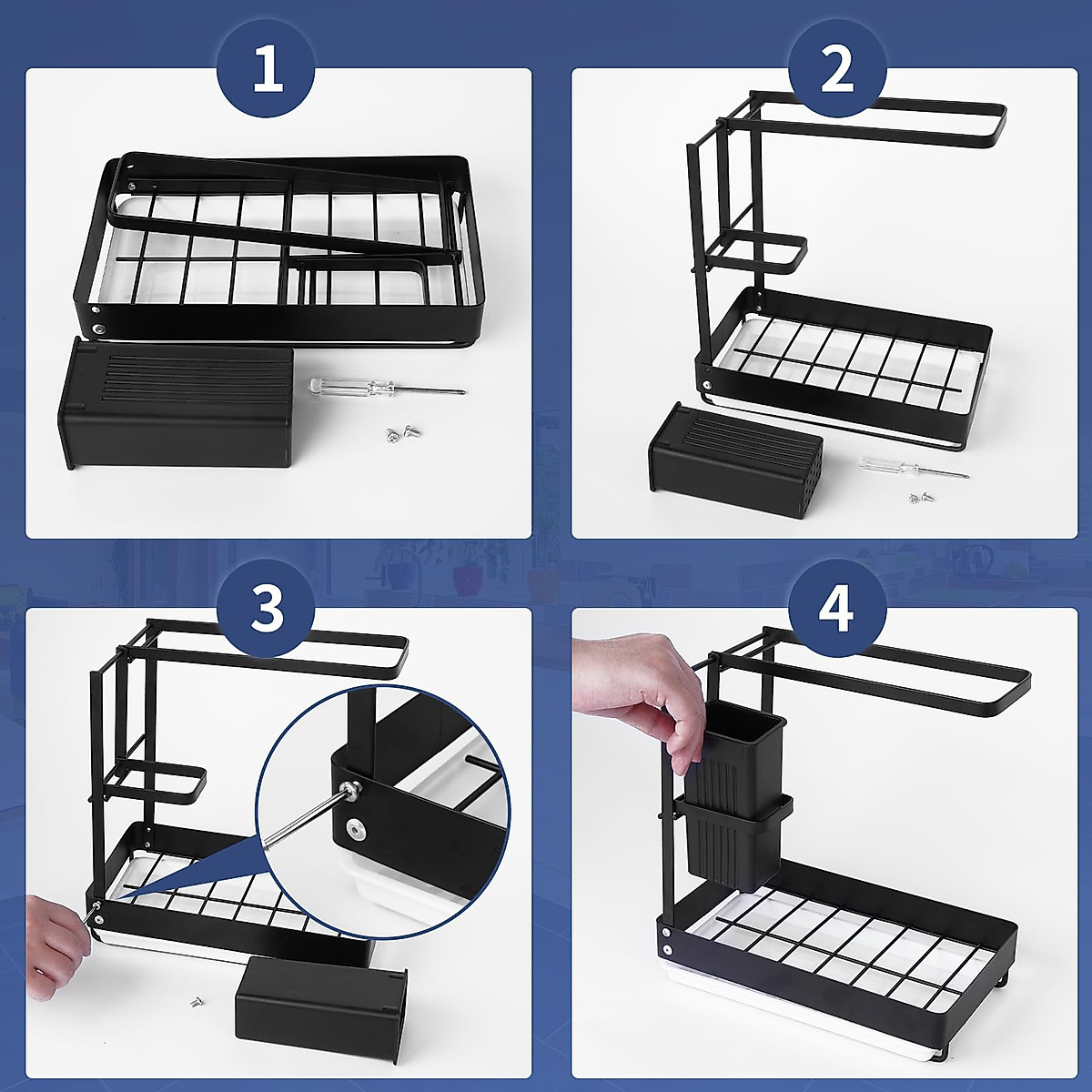 1

2

3

4