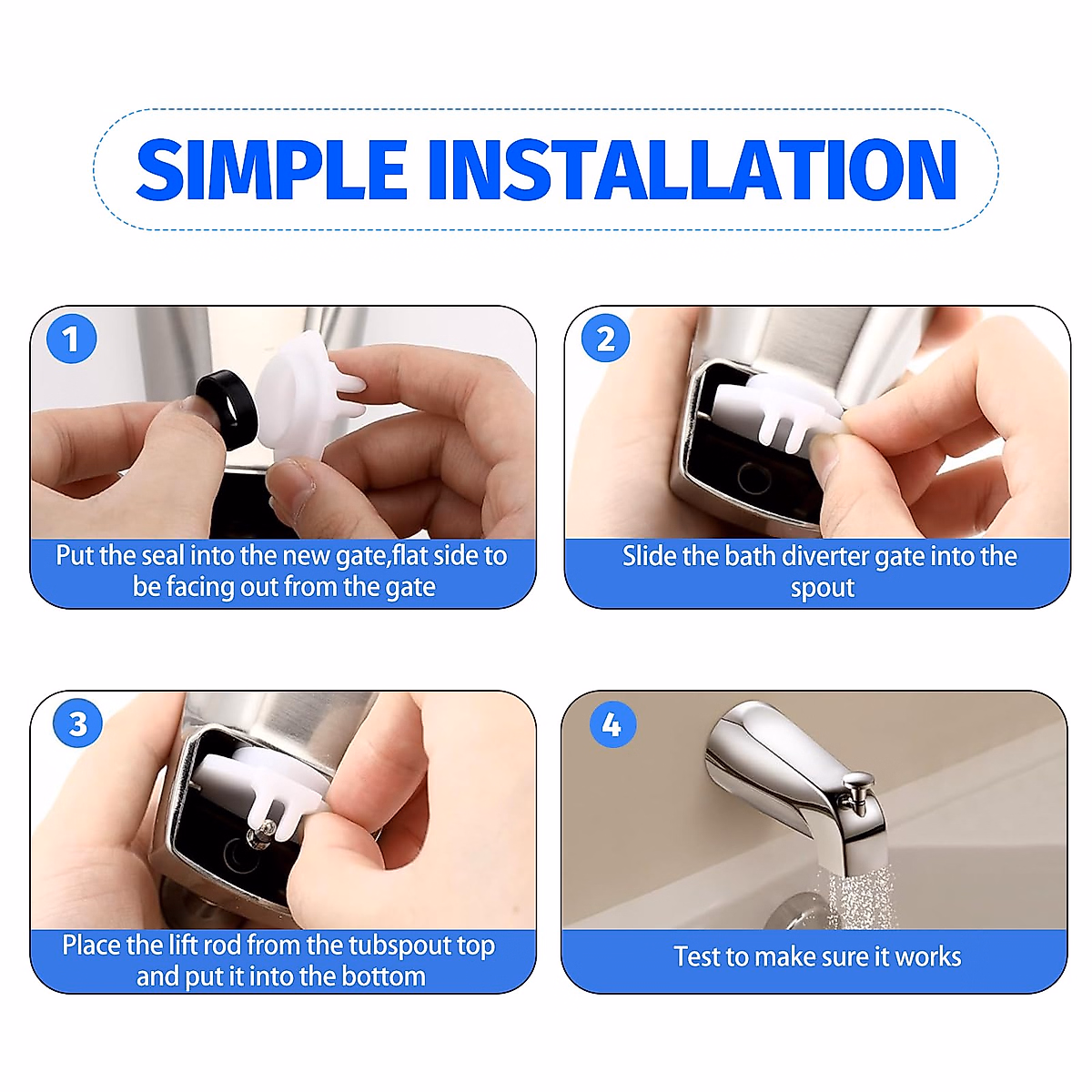 SIMPLE INSTALLATION

1

Put the seal into the new gate,flat side to be facing out from the gate

2

Slide the bath diverter gate into the spout

3

Place the lift rod from the tubspout top and put it into the bottom

4

Test to make sure it works