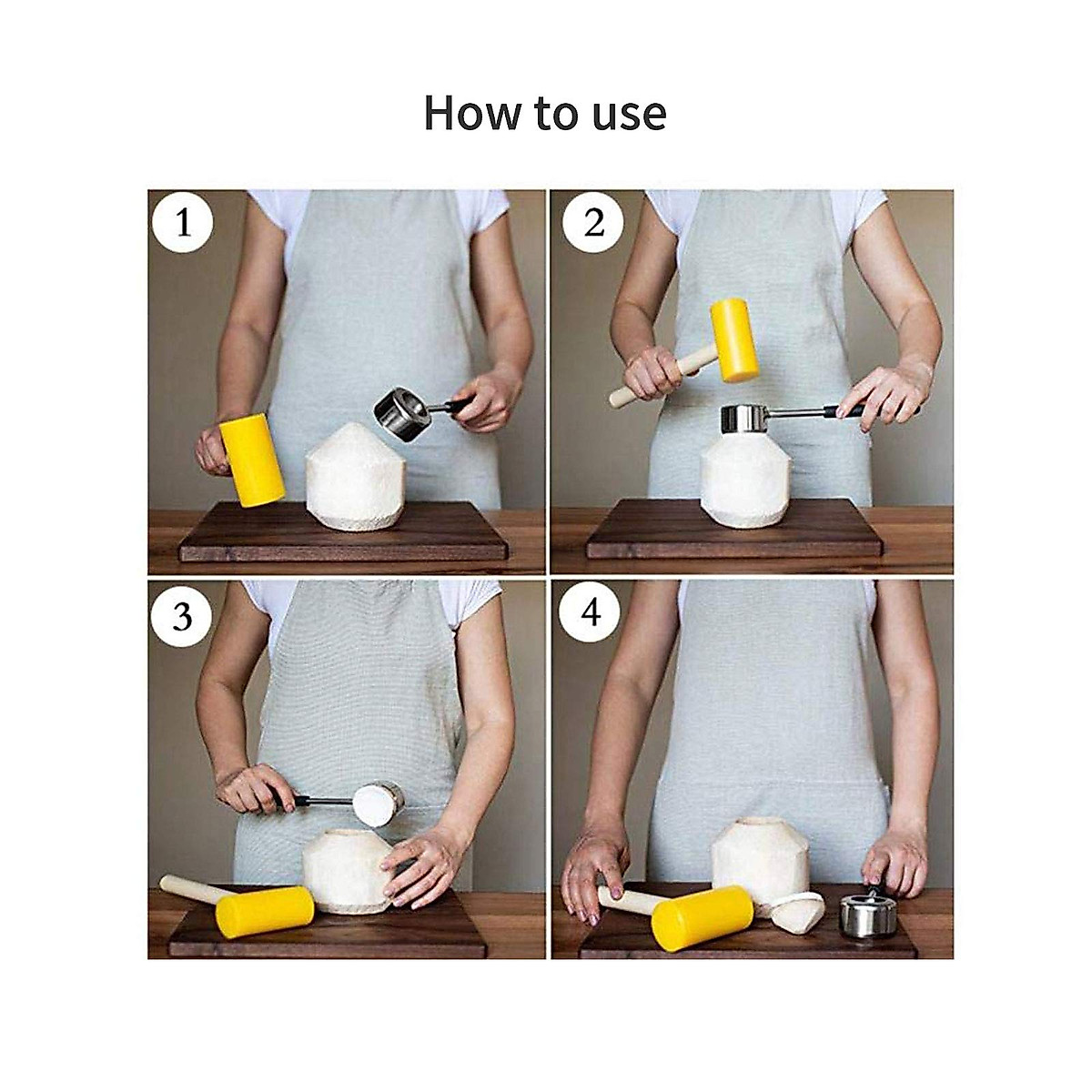 How to use

1

2

3

4