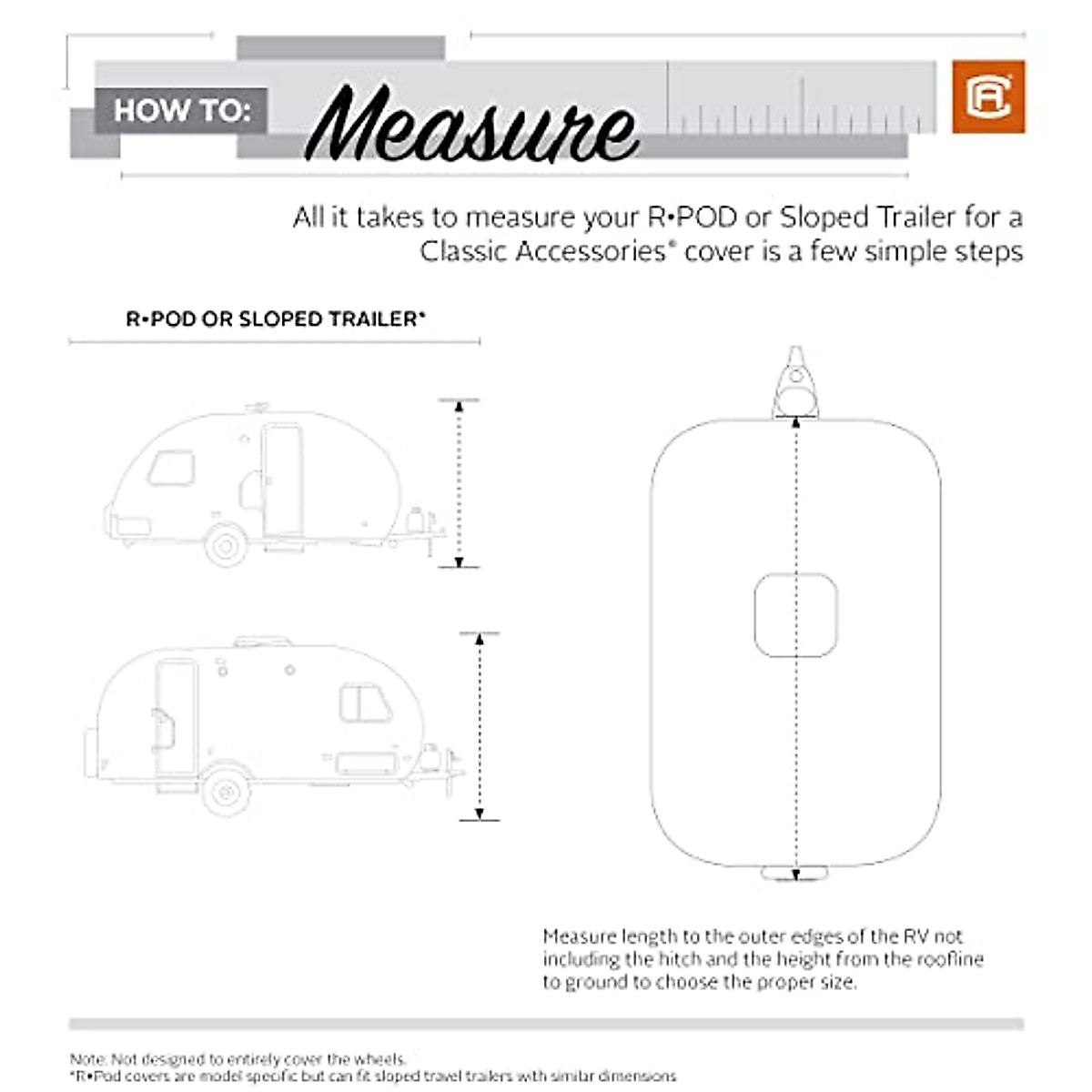 HOW TO: Measure

All it takes to measure your R•POD or Sloped Trailer for a Classic Accessories® cover is a few simple steps

R•POD OR SLOPED TRAILER*

Measure length to the outer edges of the RV not including the hitch and the height from the roofline to ground to choose the proper size.

Note: Not designed to entirely cover the wheels.
*R•Pod covers are model specific but can fit sloped travel trailers with similar dimensions