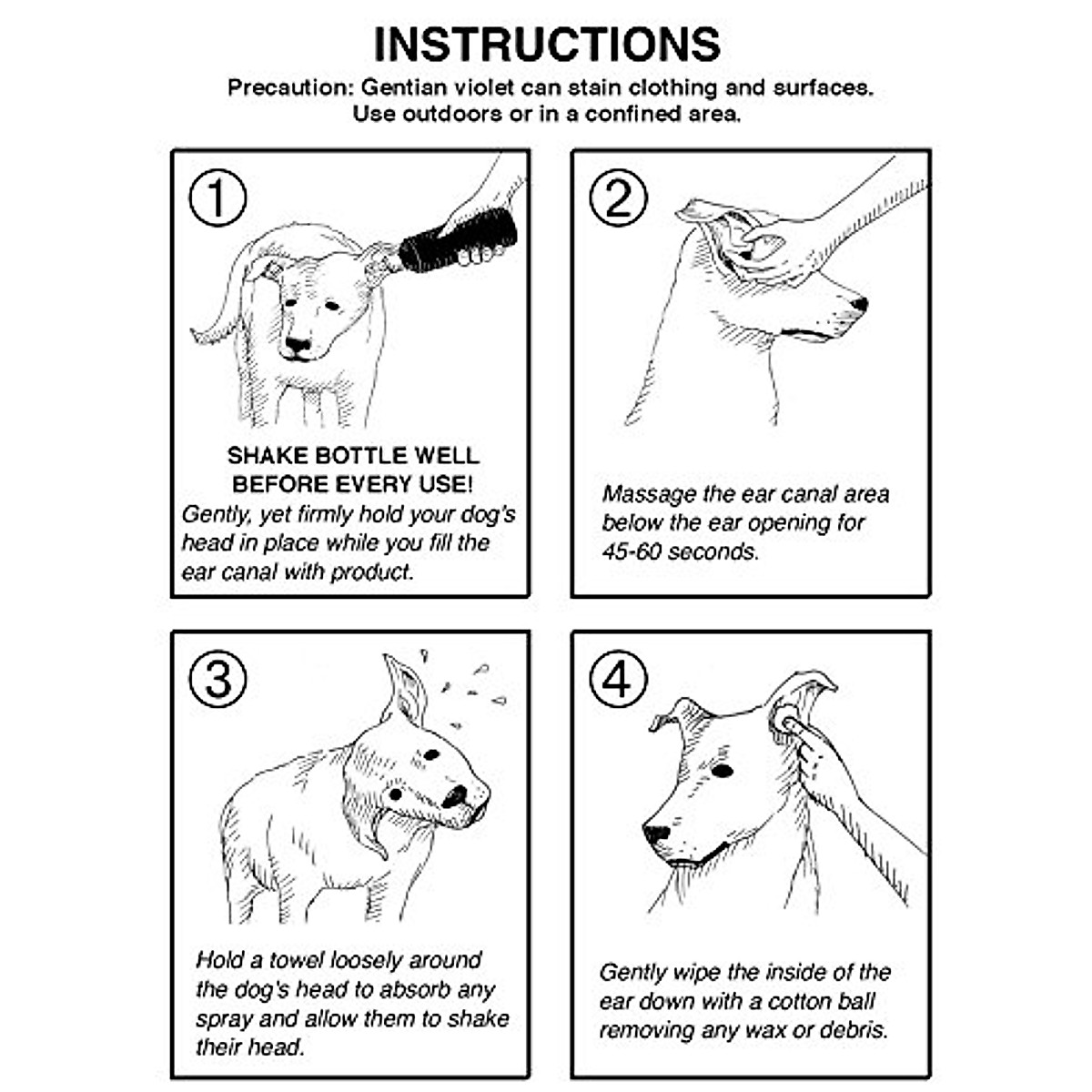 INSTRUCTIONS

Precaution: Gentian violet can stain clothing and surfaces. Use outdoors or in a confined area.

1

SHAKE BOTTLE WELL BEFORE EVERY USE!

Gently, yet firmly hold your dog's head in place while you fill the ear canal with product.

2

Massage the ear canal area below the ear opening for 45-60 seconds.

3

Hold a towel loosely around the dog's head to absorb any spray and allow them to shake their head.

4

Gently wipe the inside of the ear down with a cotton ball removing any wax or debris.