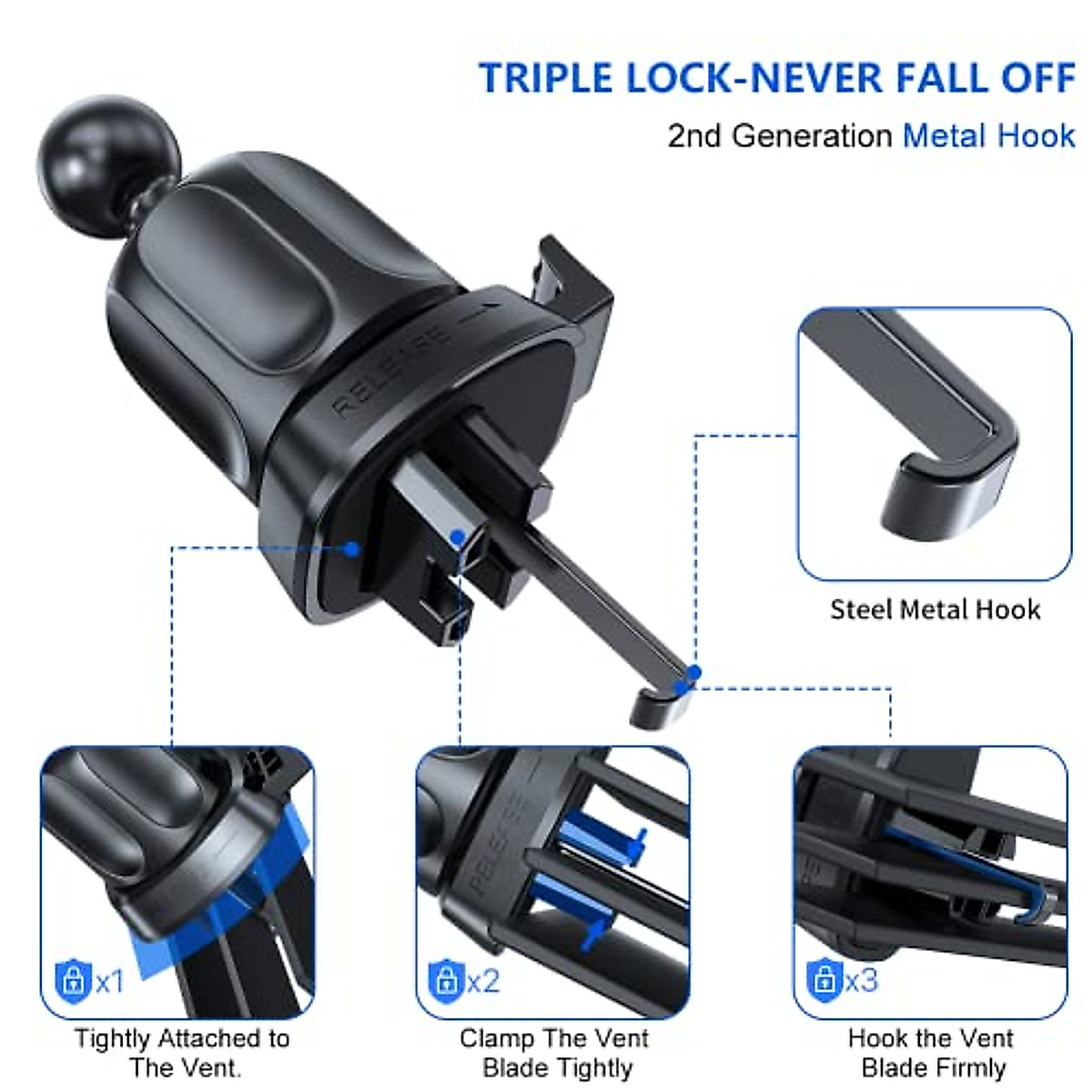 TRIPLE LOCK-NEVER FALL OFF

2nd Generation Metal Hook

RELEASE

Steel Metal Hook

x1

Tightly Attached to The Vent.

RELEASE

x2

Clamp The Vent Blade Tightly

x3

Hook the Vent Blade Firmly