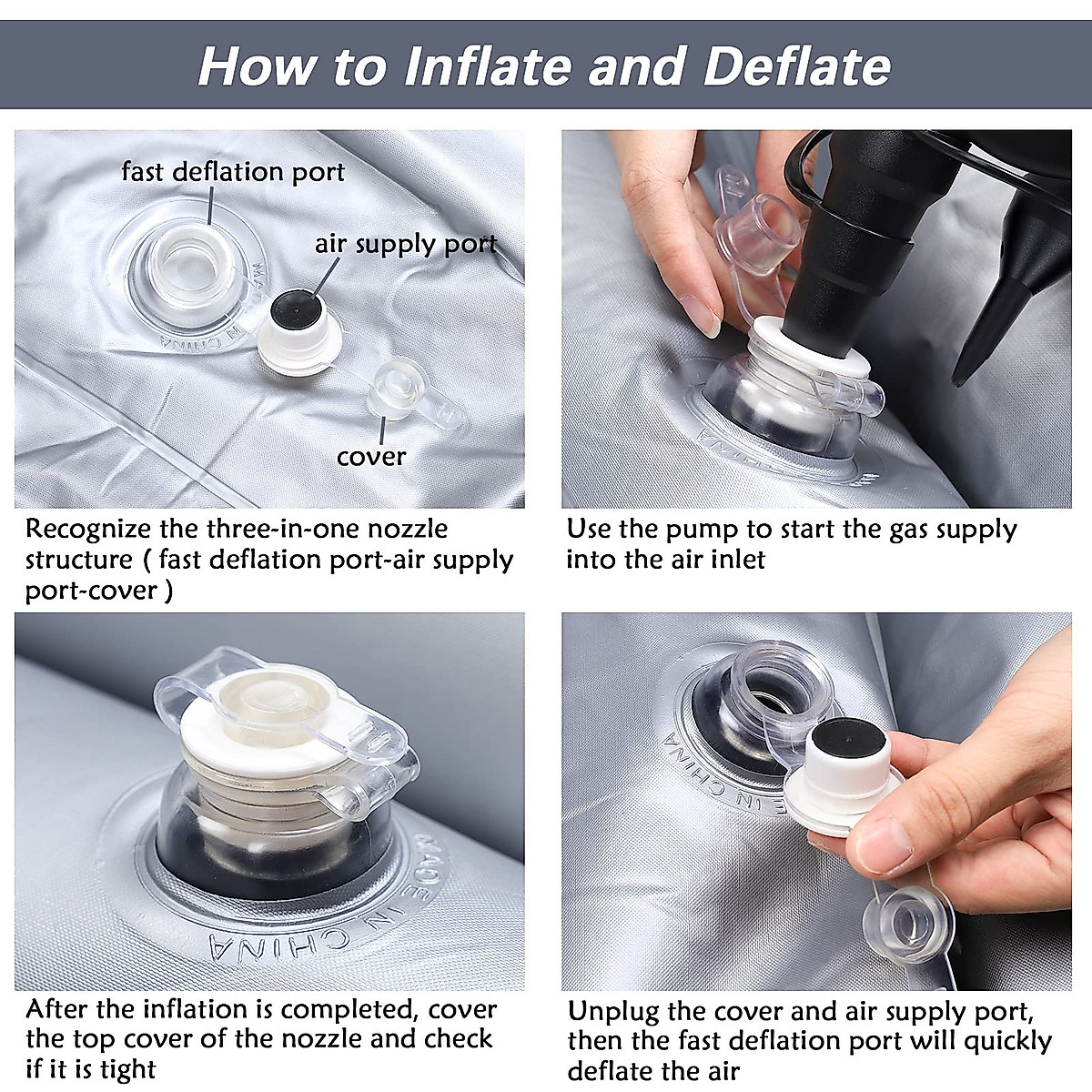 How to Inflate and Deflate

fast deflation port

air supply port

MADE IN CHINA

cover

Recognize the three-in-one nozzle structure ( fast deflation port-air supply port-cover )

Use the pump to start the gas supply into the air inlet

MADE IN CHINA

After the inflation is completed, cover the top cover of the nozzle and check if it is tight

MADE IN CHINA

Unplug the cover and air supply port, then the fast deflation port will quickly deflate the air